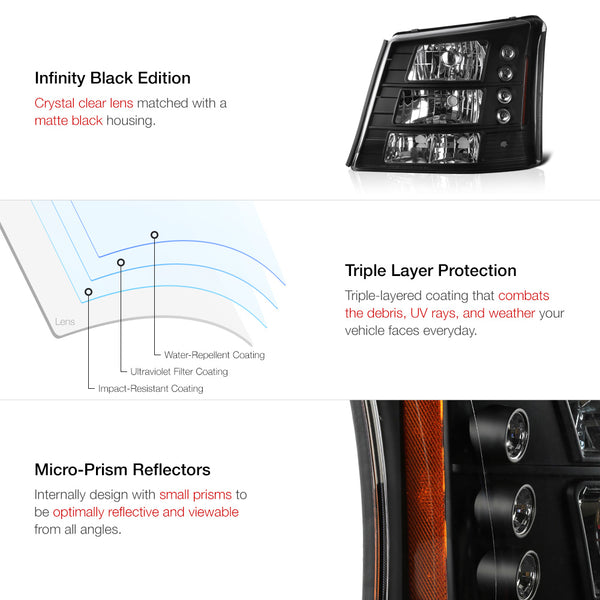 Infinity Black Edition

Crystal clear lens matched with a matte black housing.

Lens

Water-Repellent Coating

Ultraviolet Filter Coating

Impact-Resistant Coating

Triple Layer Protection

Triple-layered coating that combats the debris, UV rays, and weather your vehicle faces everyday.

Micro-Prism Reflectors

Internally design with small prisms to be optimally reflective and viewable from all angles.