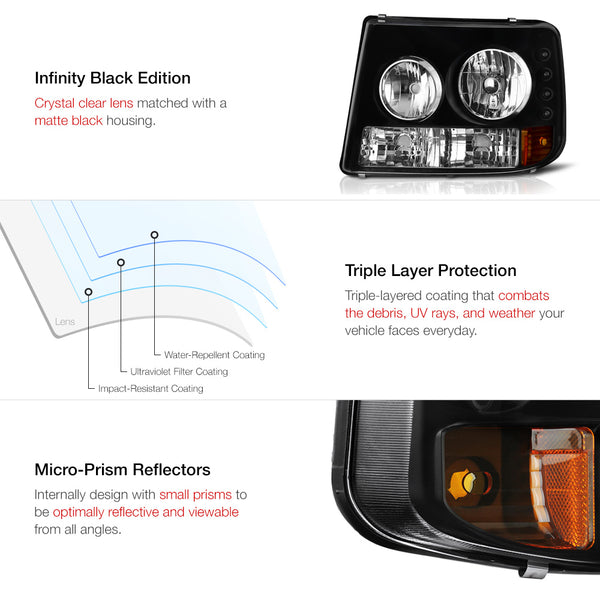 Infinity Black Edition

Crystal clear lens matched with a matte black housing.

Lens

Water-Repellent Coating

Ultraviolet Filter Coating

Impact-Resistant Coating

Triple Layer Protection

Triple-layered coating that combats the debris, UV rays, and weather your vehicle faces everyday.

Micro-Prism Reflectors

Internally design with small prisms to be optimally reflective and viewable from all angles.