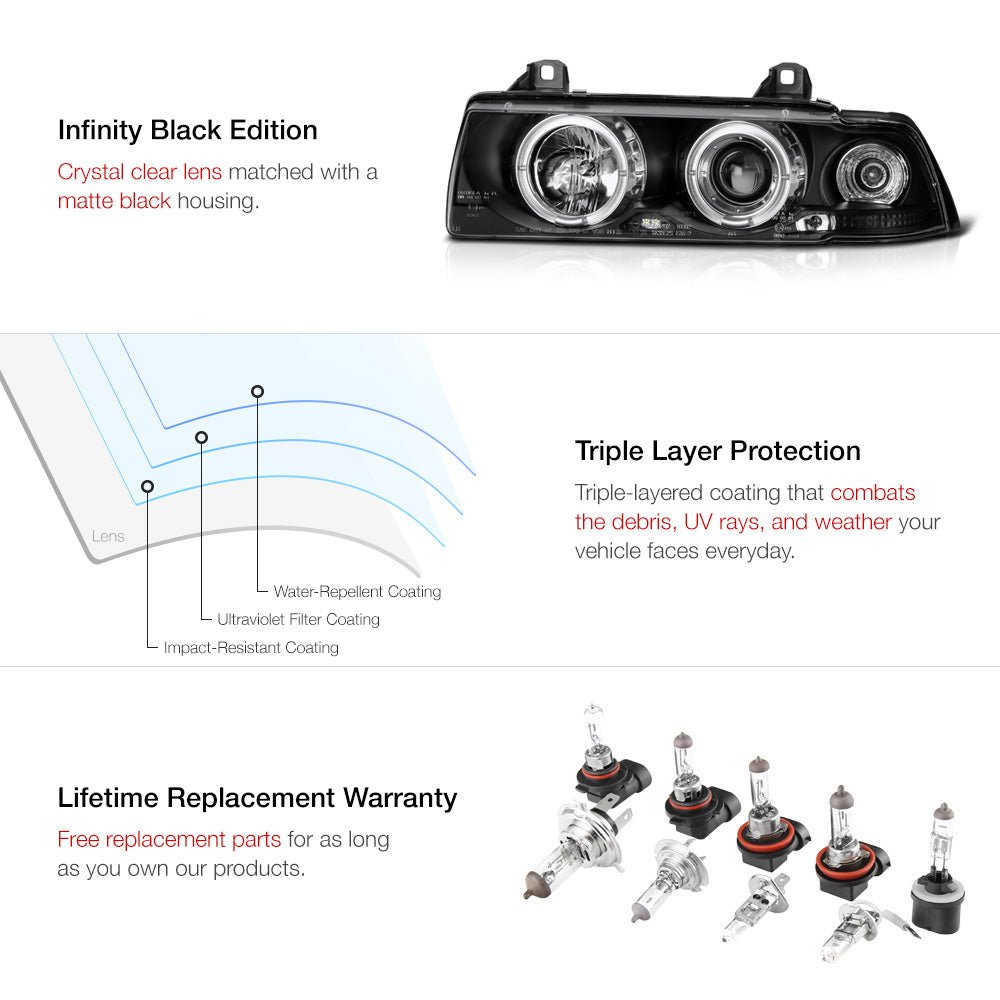 Infinity Black Edition

Crystal clear lens matched with a matte black housing.

Lens

Water-Repellent Coating

Ultraviolet Filter Coating

Impact-Resistant Coating

Triple Layer Protection

Triple-layered coating that combats the debris, UV rays, and weather your vehicle faces everyday.

Lifetime Replacement Warranty

Free replacement parts for as long as you own our products.