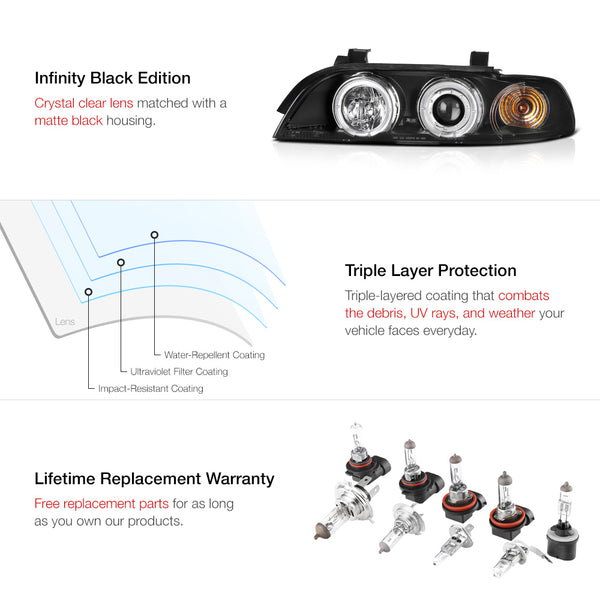 Infinity Black Edition

Crystal clear lens matched with a matte black housing.

Lens

Water-Repellent Coating

Ultraviolet Filter Coating

Impact-Resistant Coating

Triple Layer Protection

Triple-layered coating that combats the debris, UV rays, and weather your vehicle faces everyday.

Lifetime Replacement Warranty

Free replacement parts for as long as you own our products.