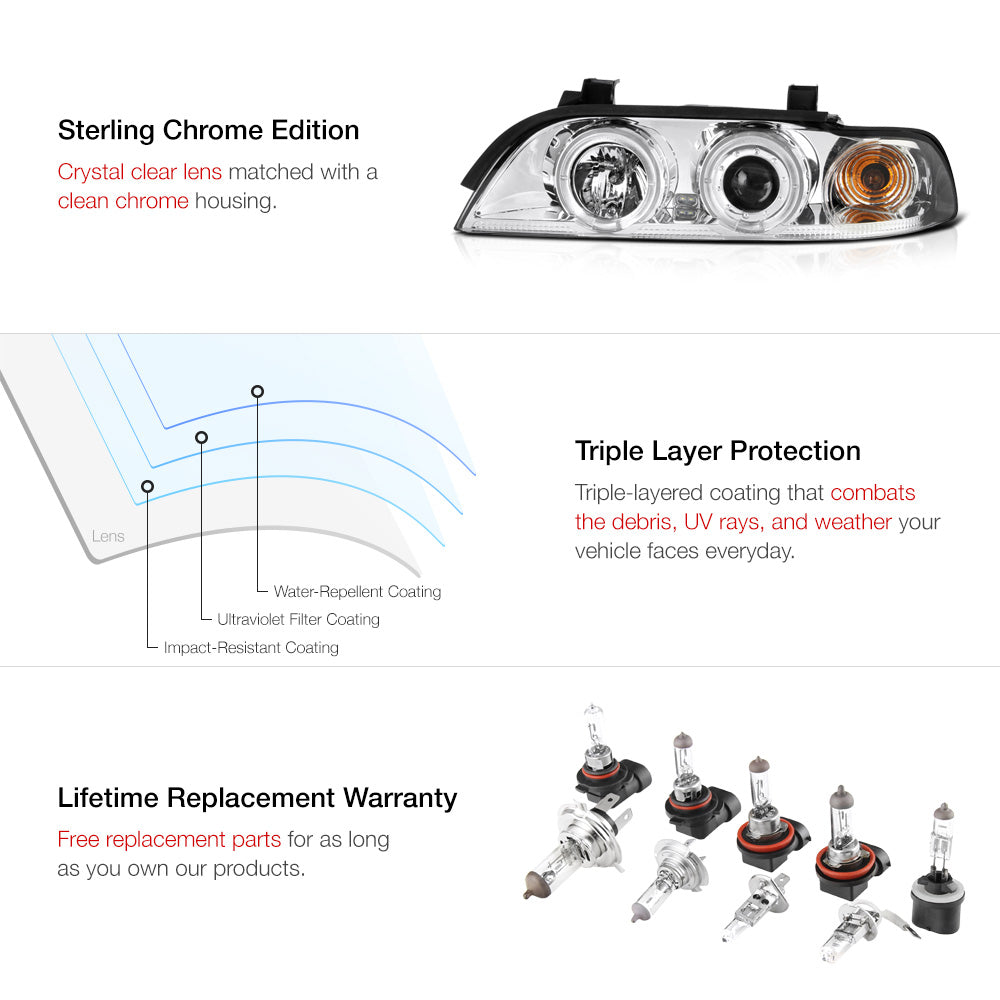 Sterling Chrome Edition

Crystal clear lens matched with a clean chrome housing.

Lens

Water-Repellent Coating

Ultraviolet Filter Coating

Impact-Resistant Coating

Triple Layer Protection

Triple-layered coating that combats the debris, UV rays, and weather your vehicle faces everyday.

Lifetime Replacement Warranty

Free replacement parts for as long as you own our products.