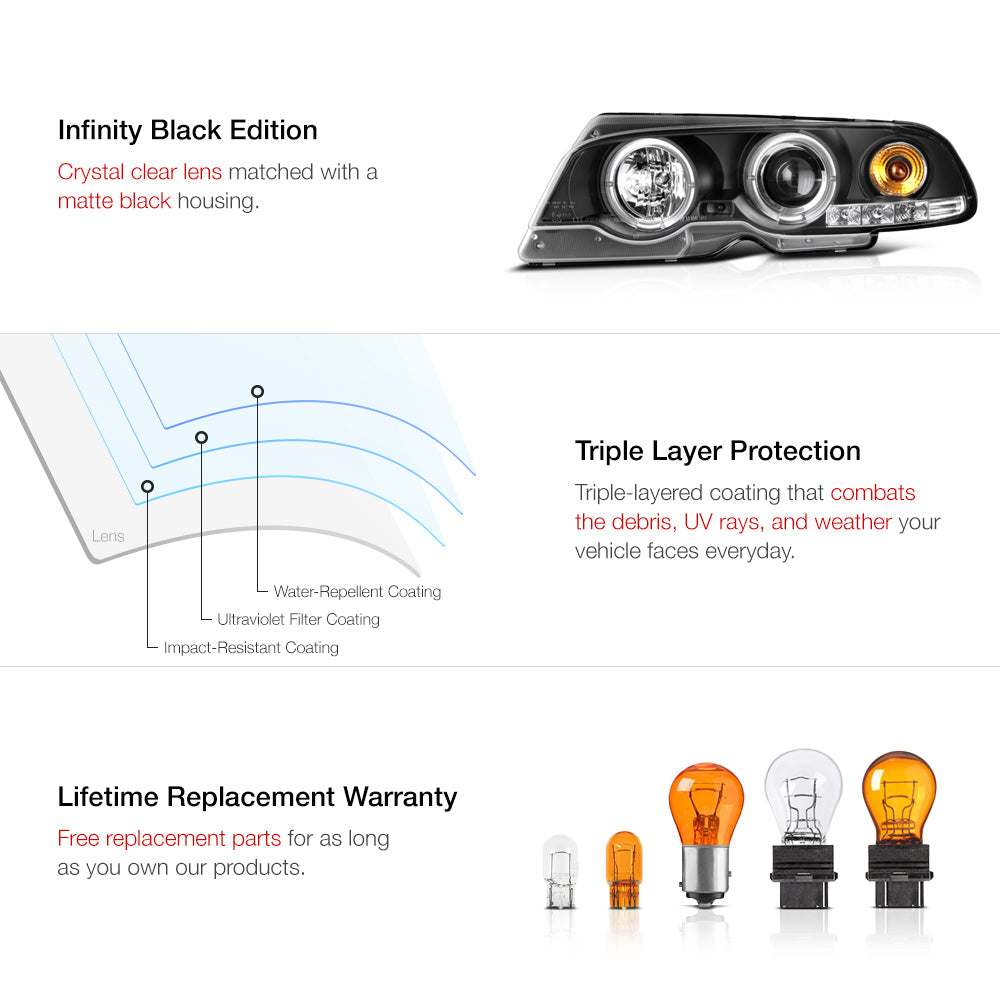 Infinity Black Edition

Crystal clear lens matched with a matte black housing.

Lens

Water-Repellent Coating

Ultraviolet Filter Coating

Impact-Resistant Coating

Triple Layer Protection

Triple-layered coating that combats the debris, UV rays, and weather your vehicle faces everyday.

Lifetime Replacement Warranty

Free replacement parts for as long as you own our products.