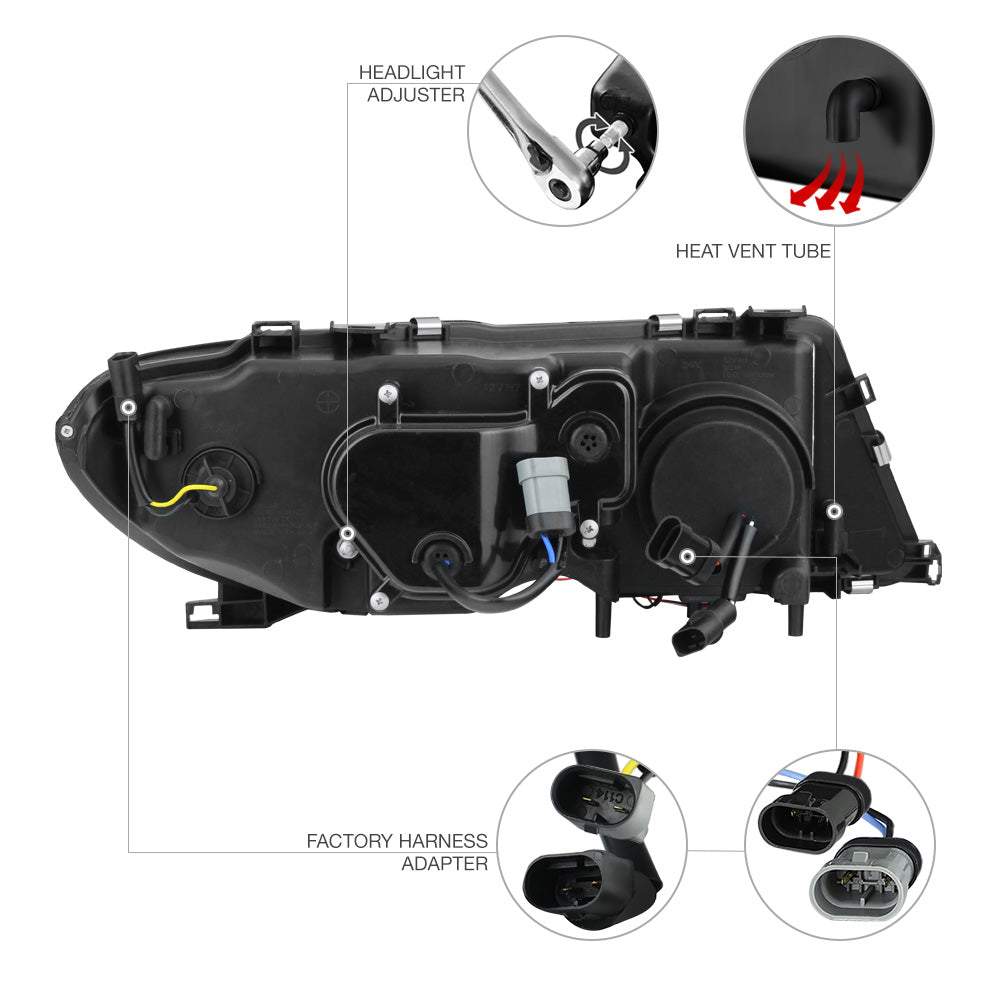 HEADLIGHT ADJUSTER

HEAT VENT TUBE

FACTORY HARNESS ADAPTER