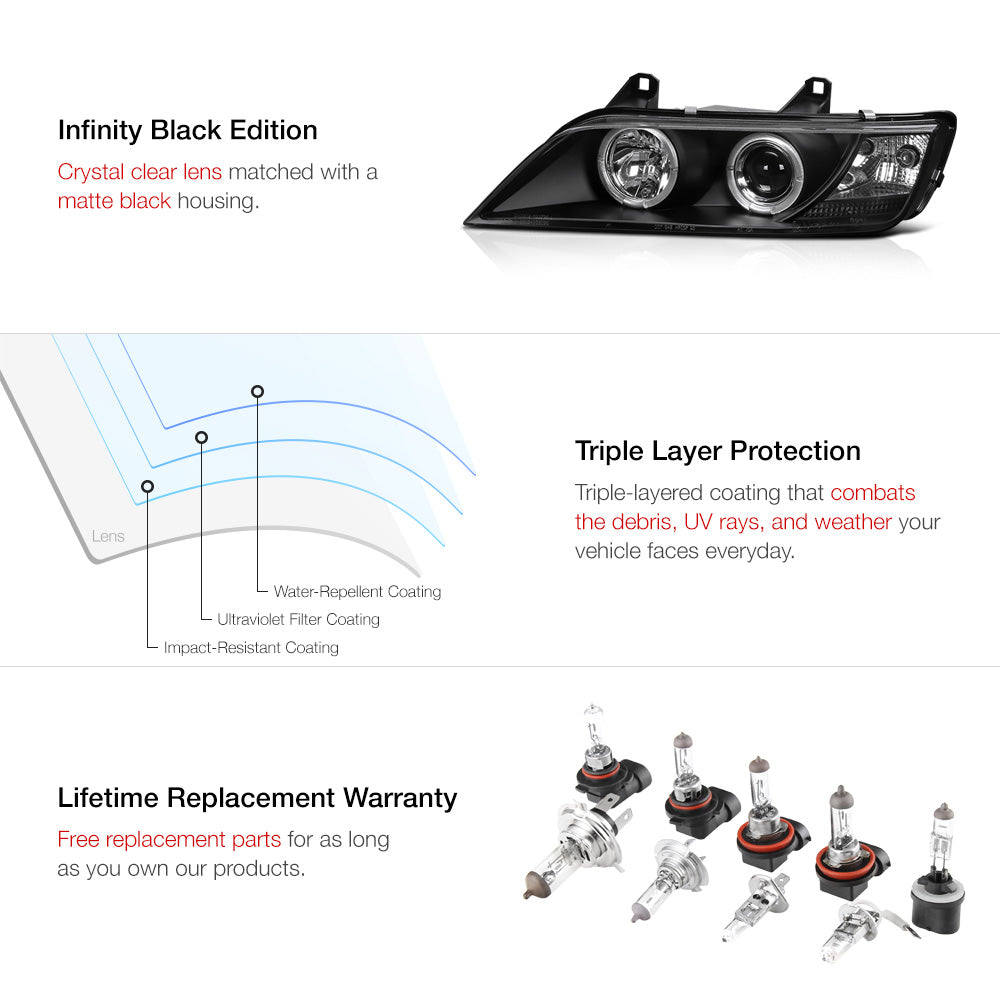 Infinity Black Edition

Crystal clear lens matched with a matte black housing.

Lens

Water-Repellent Coating

Ultraviolet Filter Coating

Impact-Resistant Coating

Triple Layer Protection

Triple-layered coating that combats the debris, UV rays, and weather your vehicle faces everyday.

Lifetime Replacement Warranty

Free replacement parts for as long as you own our products.