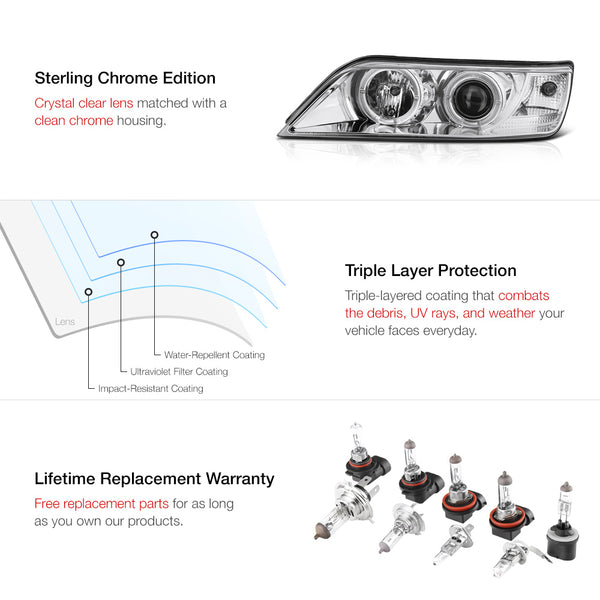 Sterling Chrome Edition

Crystal clear lens matched with a clean chrome housing.

Lens

Water-Repellent Coating

Ultraviolet Filter Coating

Impact-Resistant Coating

Triple Layer Protection

Triple-layered coating that combats the debris, UV rays, and weather your vehicle faces everyday.

Lifetime Replacement Warranty

Free replacement parts for as long as you own our products.