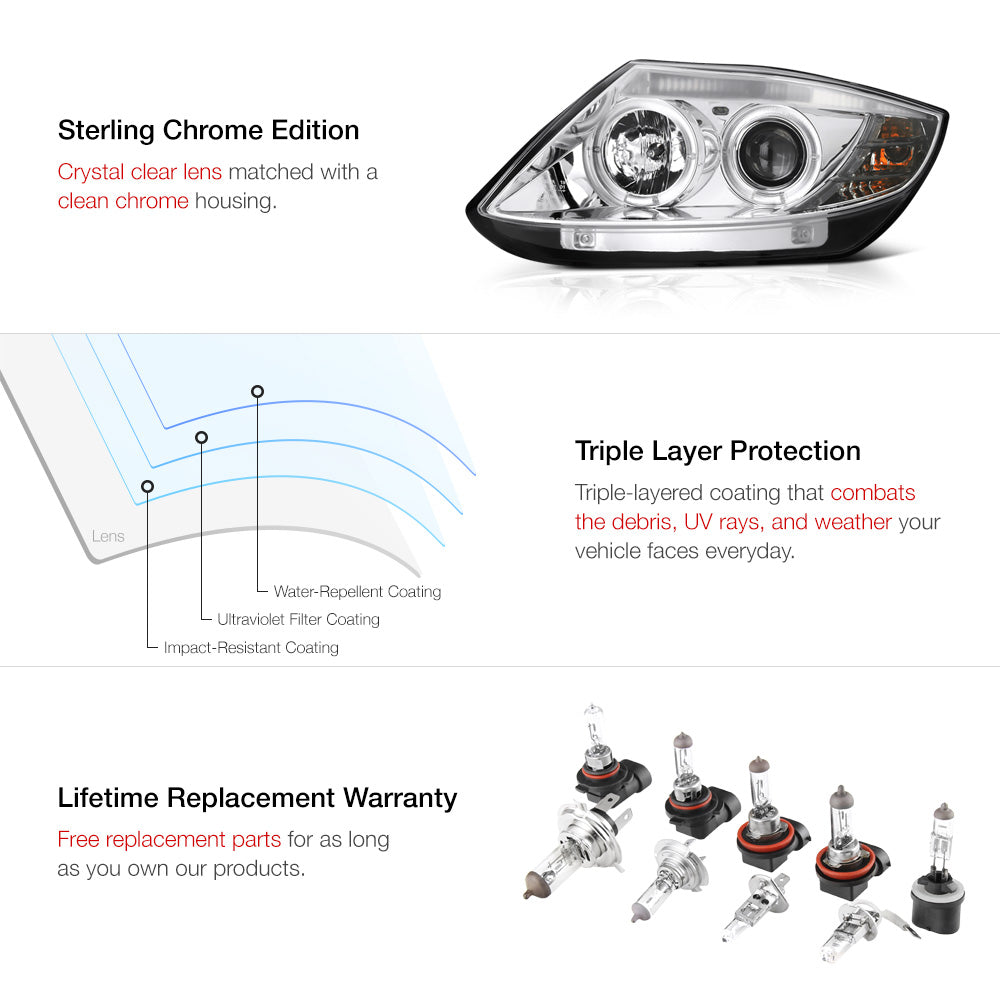 Sterling Chrome Edition

Crystal clear lens matched with a clean chrome housing.

Lens

Water-Repellent Coating

Ultraviolet Filter Coating

Impact-Resistant Coating

Triple Layer Protection

Triple-layered coating that combats the debris, UV rays, and weather your vehicle faces everyday.

Lifetime Replacement Warranty

Free replacement parts for as long as you own our products.