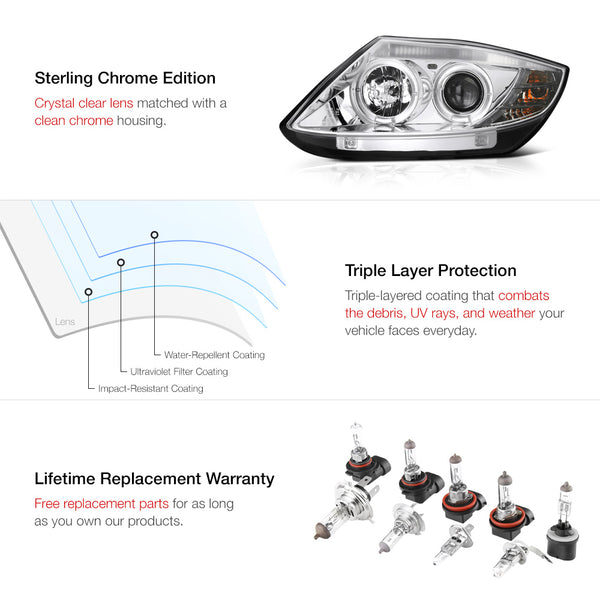 Sterling Chrome Edition

Crystal clear lens matched with a clean chrome housing.

Lens

Water-Repellent Coating

Ultraviolet Filter Coating

Impact-Resistant Coating

Triple Layer Protection

Triple-layered coating that combats the debris, UV rays, and weather your vehicle faces everyday.

Lifetime Replacement Warranty

Free replacement parts for as long as you own our products.