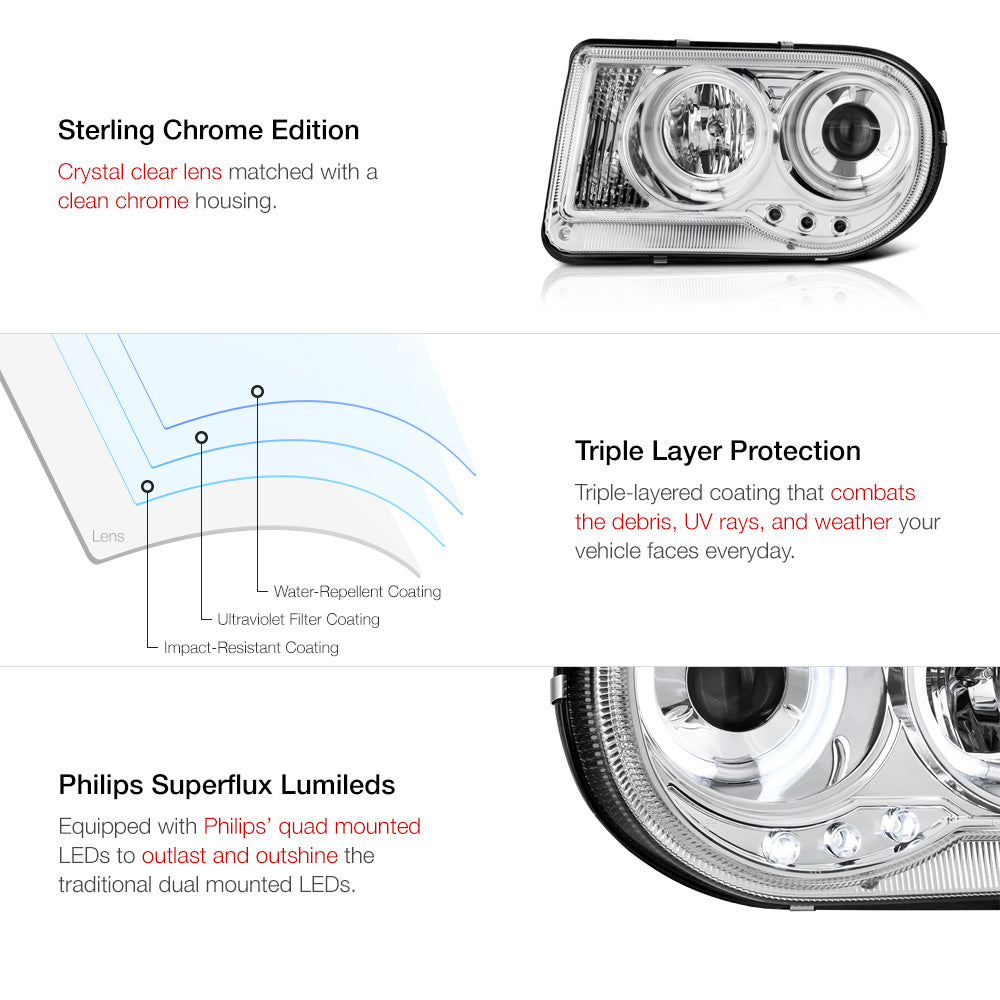 Sterling Chrome Edition

Crystal clear lens matched with a clean chrome housing.

Lens

Water-Repellent Coating

Ultraviolet Filter Coating

Impact-Resistant Coating

Triple Layer Protection

Triple-layered coating that combats the debris, UV rays, and weather your vehicle faces everyday.

Philips Superflux Lumileds

Equipped with Philips' quad mounted LEDs to outlast and outshine the traditional dual mounted LEDs.