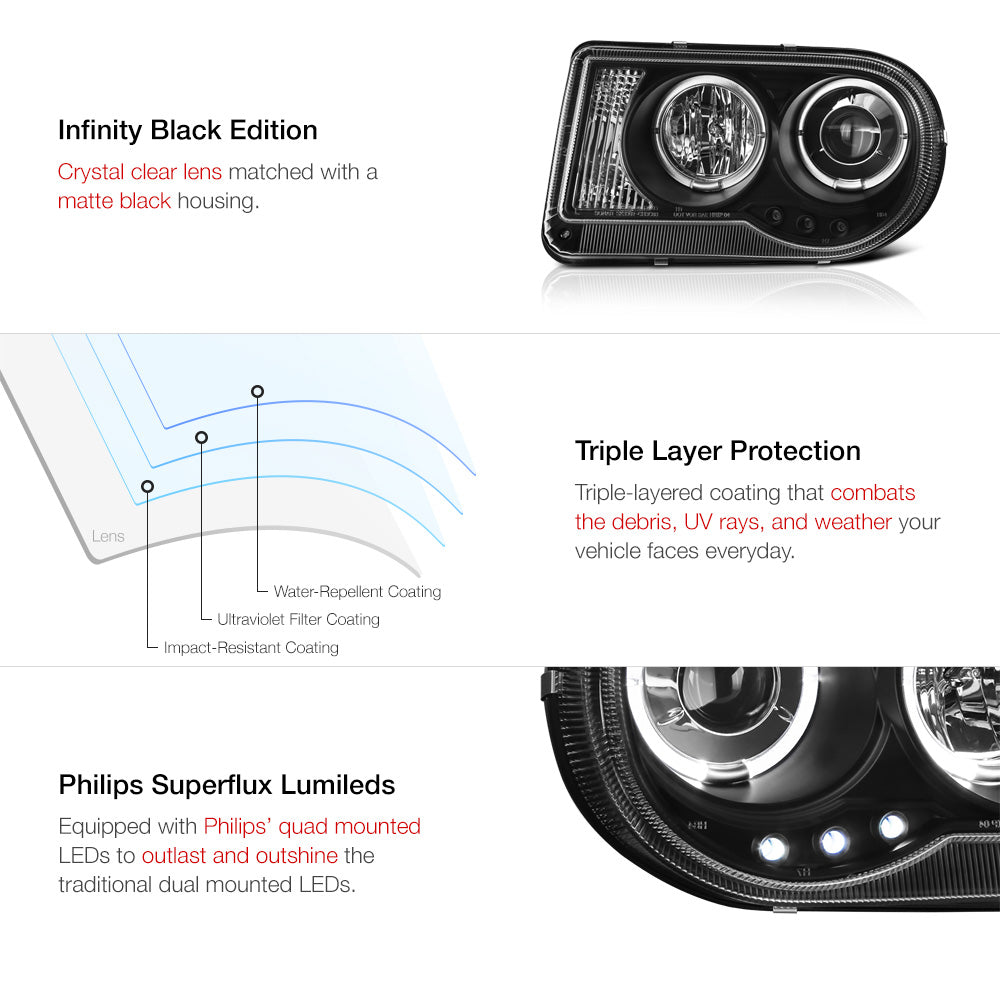 Infinity Black Edition

Crystal clear lens matched with a matte black housing.

Lens

Water-Repellent Coating

Ultraviolet Filter Coating

Impact-Resistant Coating

Triple Layer Protection

Triple-layered coating that combats the debris, UV rays, and weather your vehicle faces everyday.

Philips Superflux Lumileds

Equipped with Philips' quad mounted LEDs to outlast and outshine the traditional dual mounted LEDs.