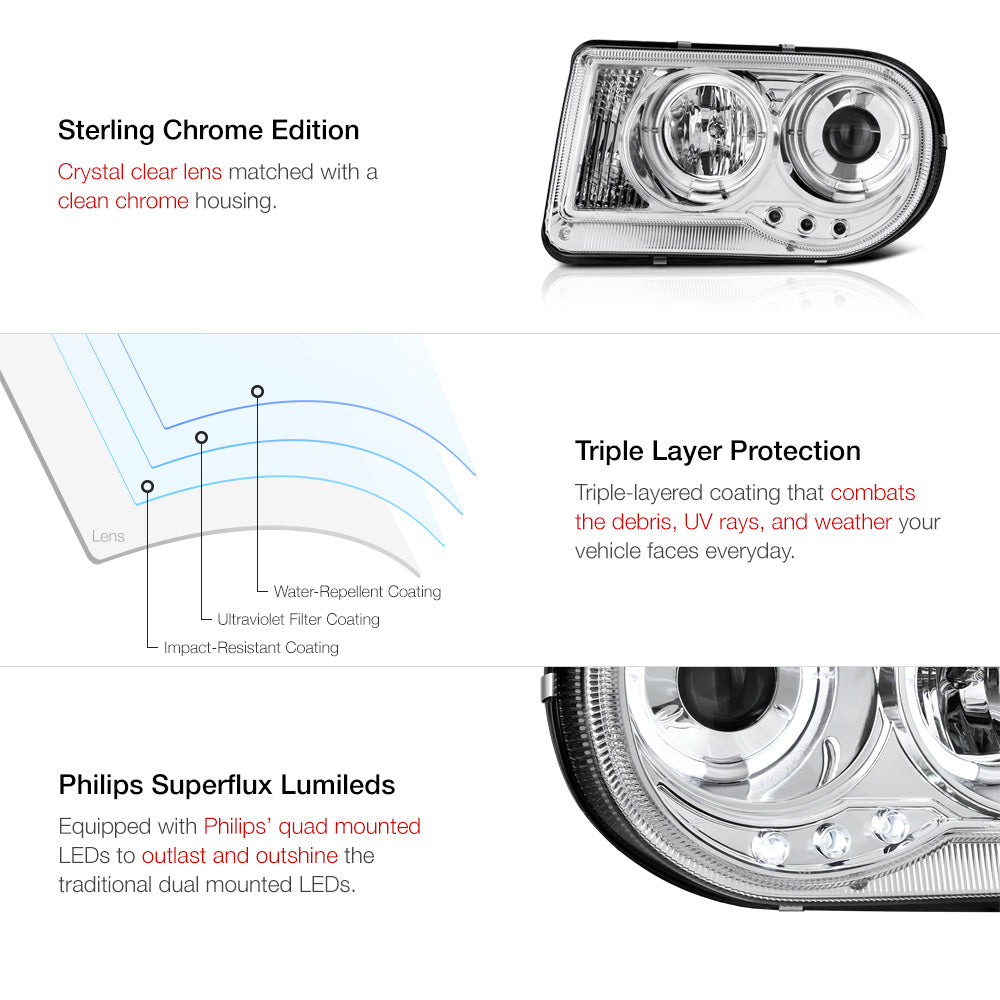 Sterling Chrome Edition

Crystal clear lens matched with a clean chrome housing.

Lens

Water-Repellent Coating

Ultraviolet Filter Coating

Impact-Resistant Coating

Triple Layer Protection

Triple-layered coating that combats the debris, UV rays, and weather your vehicle faces everyday.

Philips Superflux Lumileds

Equipped with Philips' quad mounted LEDs to outlast and outshine the traditional dual mounted LEDs.