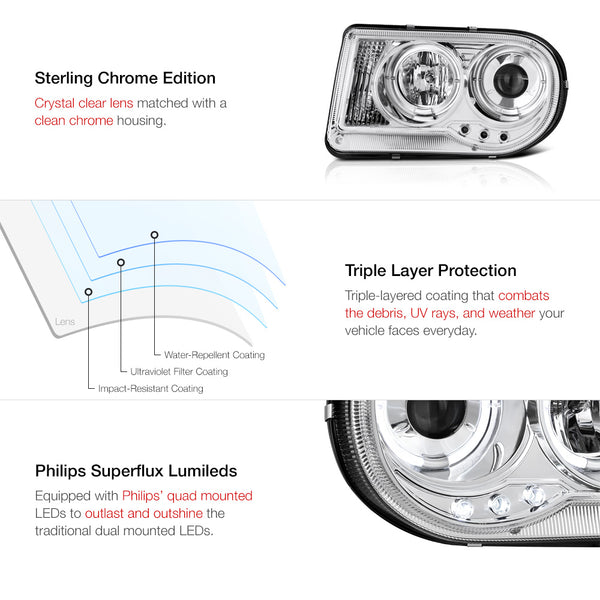 Sterling Chrome Edition

Crystal clear lens matched with a clean chrome housing.

Lens

Water-Repellent Coating

Ultraviolet Filter Coating

Impact-Resistant Coating

Triple Layer Protection

Triple-layered coating that combats the debris, UV rays, and weather your vehicle faces everyday.

Philips Superflux Lumileds

Equipped with Philips' quad mounted LEDs to outlast and outshine the traditional dual mounted LEDs.