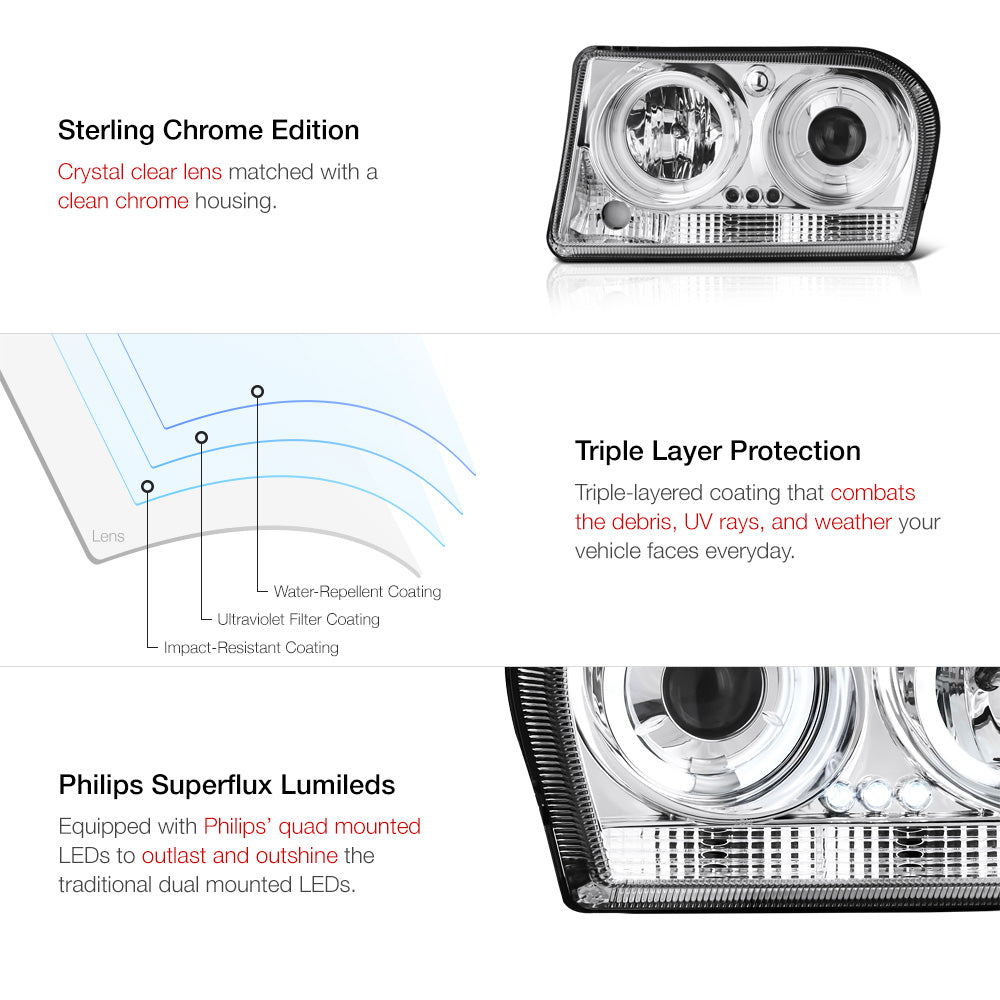 Sterling Chrome Edition

Crystal clear lens matched with a clean chrome housing.

Lens

Water-Repellent Coating

Ultraviolet Filter Coating

Impact-Resistant Coating

Triple Layer Protection

Triple-layered coating that combats the debris, UV rays, and weather your vehicle faces everyday.

Philips Superflux Lumileds

Equipped with Philips' quad mounted LEDs to outlast and outshine the traditional dual mounted LEDs.