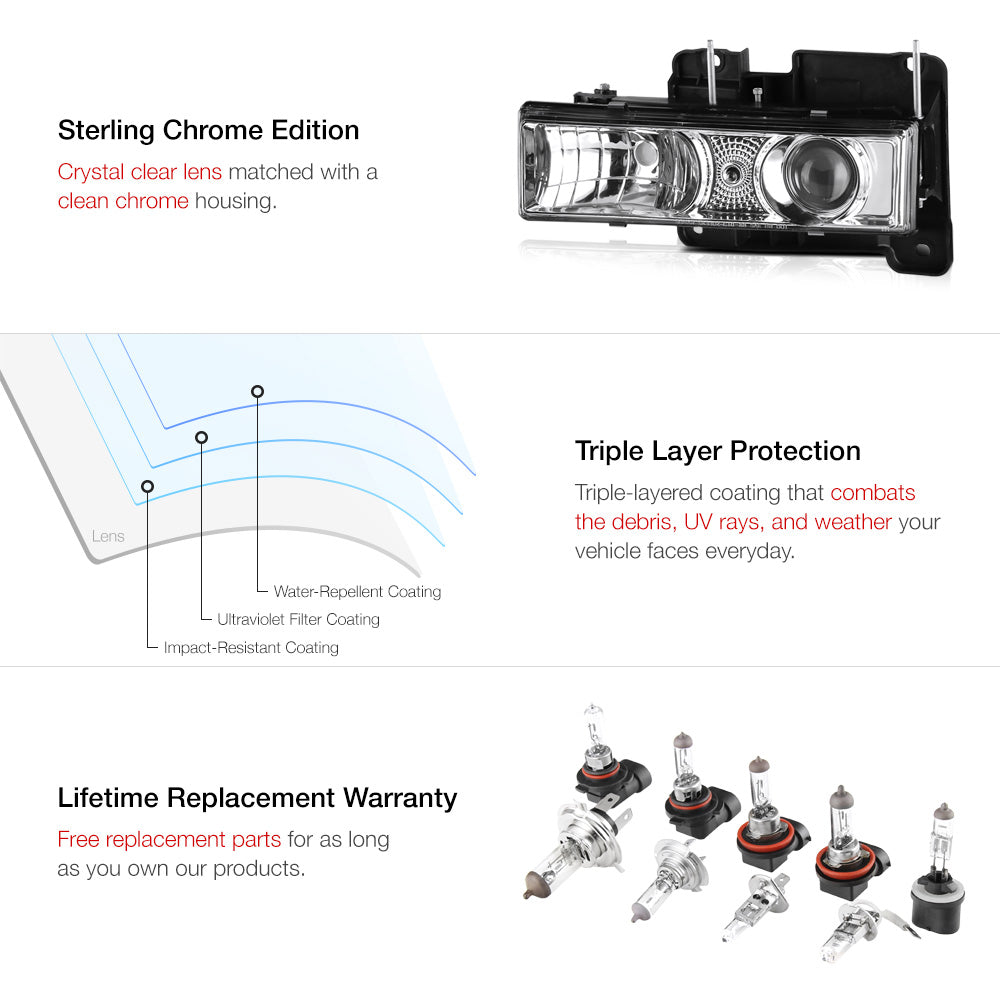 Sterling Chrome Edition

Crystal clear lens matched with a clean chrome housing.

Lens

Water-Repellent Coating

Ultraviolet Filter Coating

Impact-Resistant Coating

Triple Layer Protection

Triple-layered coating that combats the debris, UV rays, and weather your vehicle faces everyday.

Lifetime Replacement Warranty

Free replacement parts for as long as you own our products.