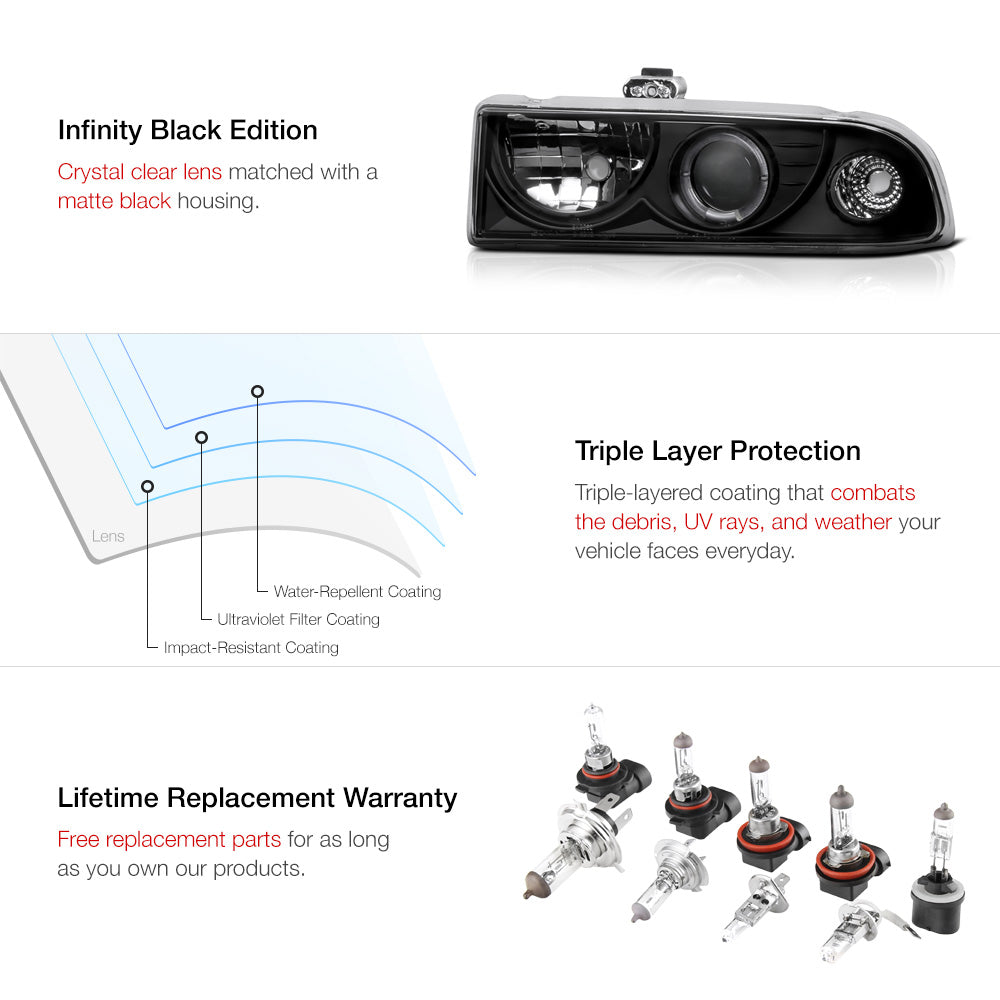 Infinity Black Edition

Crystal clear lens matched with a matte black housing.

Lens

Water-Repellent Coating

Ultraviolet Filter Coating

Impact-Resistant Coating

Triple Layer Protection

Triple-layered coating that combats the debris, UV rays, and weather your vehicle faces everyday.

Lifetime Replacement Warranty

Free replacement parts for as long as you own our products.