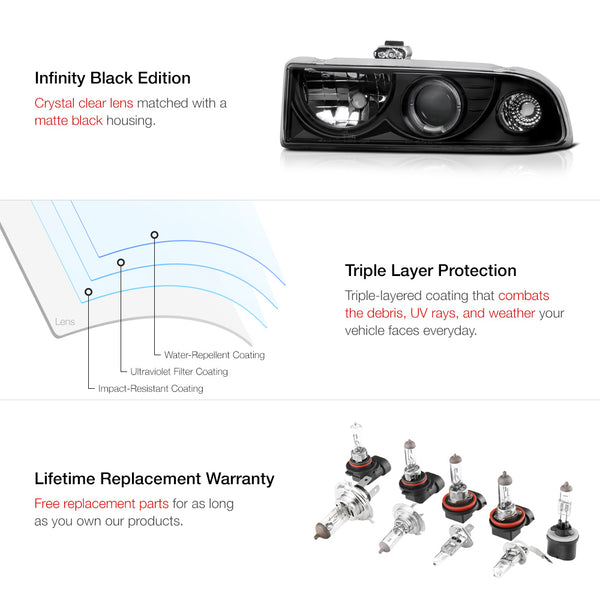 Infinity Black Edition

Crystal clear lens matched with a matte black housing.

Lens

Water-Repellent Coating

Ultraviolet Filter Coating

Impact-Resistant Coating

Triple Layer Protection

Triple-layered coating that combats the debris, UV rays, and weather your vehicle faces everyday.

Lifetime Replacement Warranty

Free replacement parts for as long as you own our products.