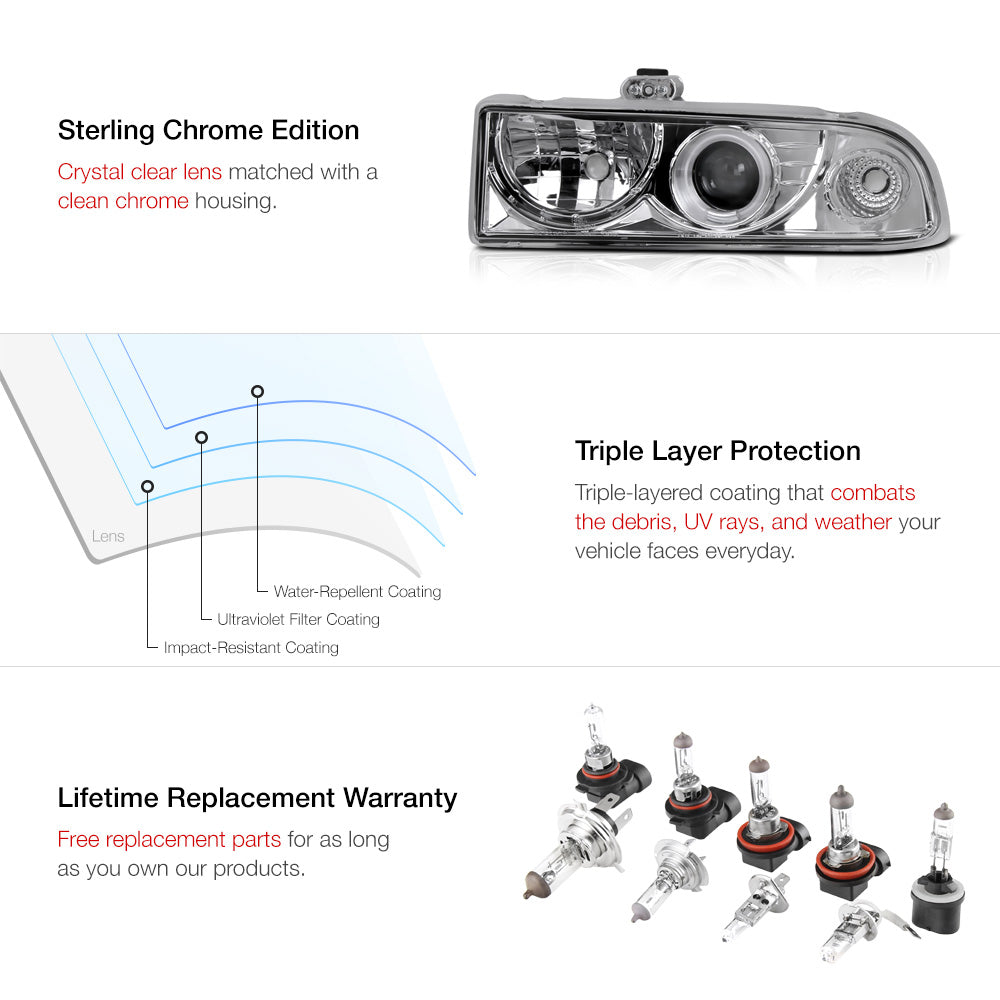 Sterling Chrome Edition

Crystal clear lens matched with a clean chrome housing.

Lens

Water-Repellent Coating

Ultraviolet Filter Coating

Impact-Resistant Coating

Triple Layer Protection

Triple-layered coating that combats the debris, UV rays, and weather your vehicle faces everyday.

Lifetime Replacement Warranty

Free replacement parts for as long as you own our products.