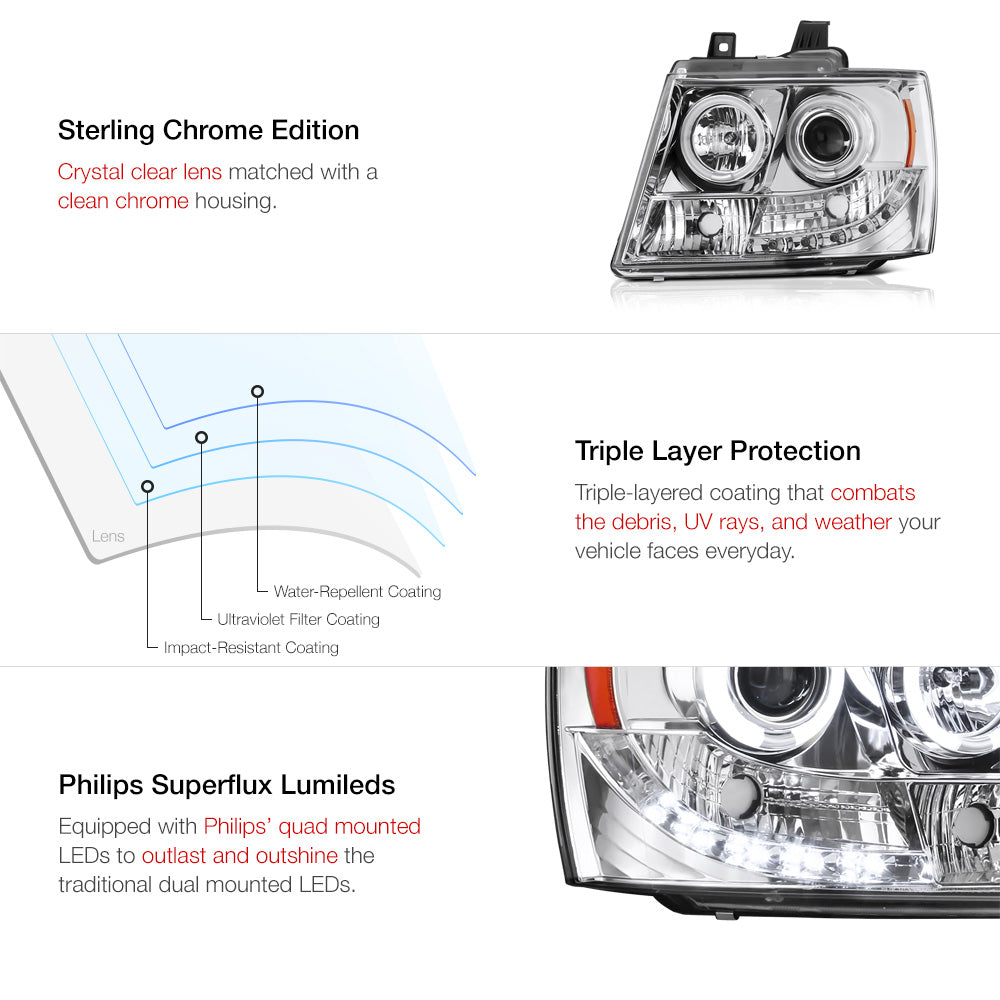 Sterling Chrome Edition

Crystal clear lens matched with a clean chrome housing.

Lens

Water-Repellent Coating

Ultraviolet Filter Coating

Impact-Resistant Coating

Triple Layer Protection

Triple-layered coating that combats the debris, UV rays, and weather your vehicle faces everyday.

Philips Superflux Lumileds

Equipped with Philips' quad mounted LEDs to outlast and outshine the traditional dual mounted LEDs.