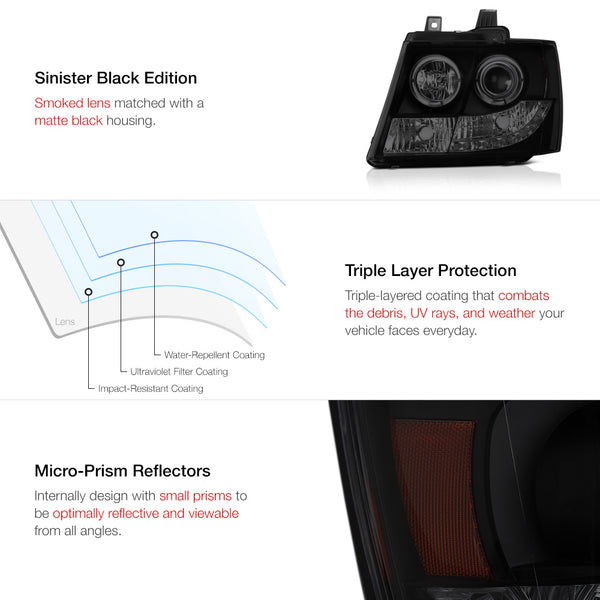 Sinister Black Edition

Smoked lens matched with a matte black housing.

Lens

Water-Repellent Coating

Ultraviolet Filter Coating

Impact-Resistant Coating

Triple Layer Protection

Triple-layered coating that combats the debris, UV rays, and weather your vehicle faces everyday.

Micro-Prism Reflectors

Internally design with small prisms to be optimally reflective and viewable from all angles.