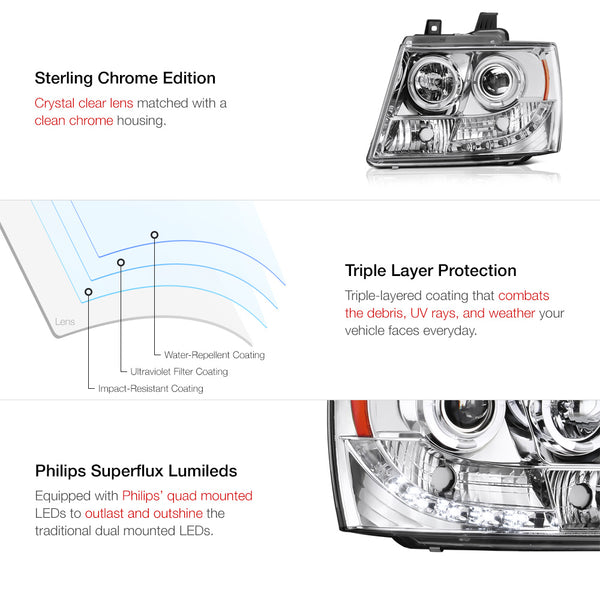 Sterling Chrome Edition

Crystal clear lens matched with a clean chrome housing.

Lens

Water-Repellent Coating

Ultraviolet Filter Coating

Impact-Resistant Coating

Triple Layer Protection

Triple-layered coating that combats the debris, UV rays, and weather your vehicle faces everyday.

Philips Superflux Lumileds

Equipped with Philips' quad mounted LEDs to outlast and outshine the traditional dual mounted LEDs.