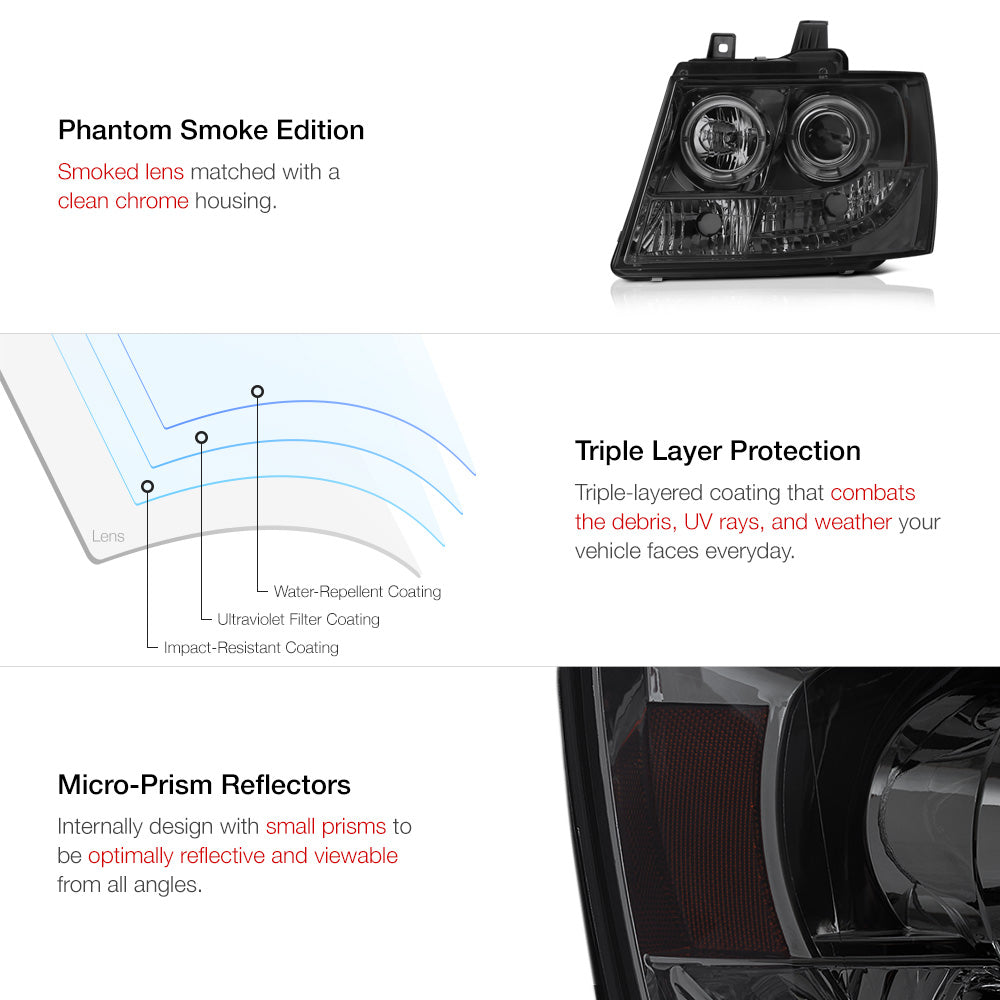 Phantom Smoke Edition

Smoked lens matched with a clean chrome housing.

Lens

Water-Repellent Coating

Ultraviolet Filter Coating

Impact-Resistant Coating

Triple Layer Protection

Triple-layered coating that combats the debris, UV rays, and weather your vehicle faces everyday.

Micro-Prism Reflectors

Internally design with small prisms to be optimally reflective and viewable from all angles.