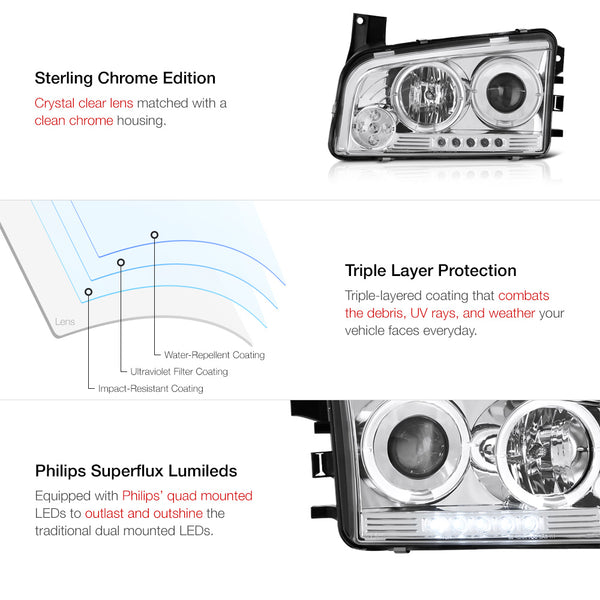 Sterling Chrome Edition

Crystal clear lens matched with a clean chrome housing.

Lens

Water-Repellent Coating

Ultraviolet Filter Coating

Impact-Resistant Coating

Triple Layer Protection

Triple-layered coating that combats the debris, UV rays, and weather your vehicle faces everyday.

Philips Superflux Lumileds

Equipped with Philips' quad mounted LEDs to outlast and outshine the traditional dual mounted LEDs.