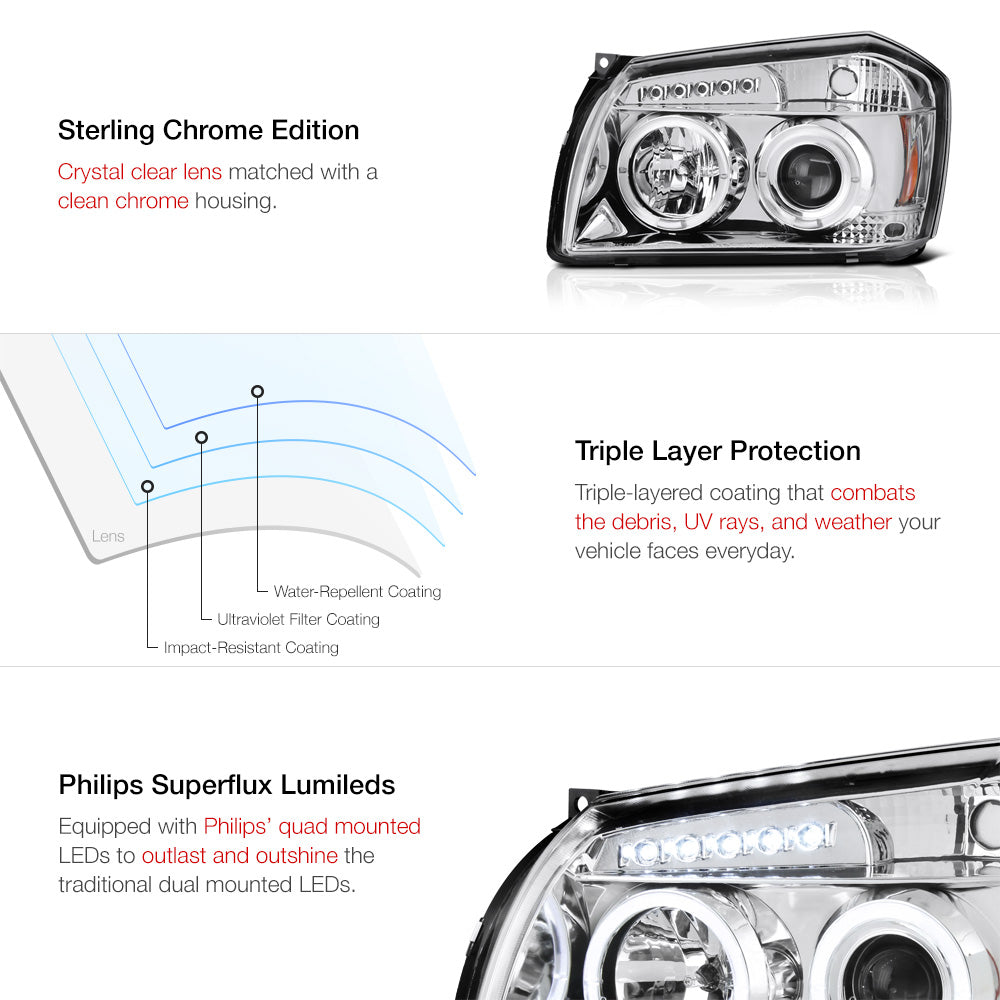 Sterling Chrome Edition

Crystal clear lens matched with a clean chrome housing.

Lens

Water-Repellent Coating

Ultraviolet Filter Coating

Impact-Resistant Coating

Triple Layer Protection

Triple-layered coating that combats the debris, UV rays, and weather your vehicle faces everyday.

Philips Superflux Lumileds

Equipped with Philips' quad mounted LEDs to outlast and outshine the traditional dual mounted LEDs.