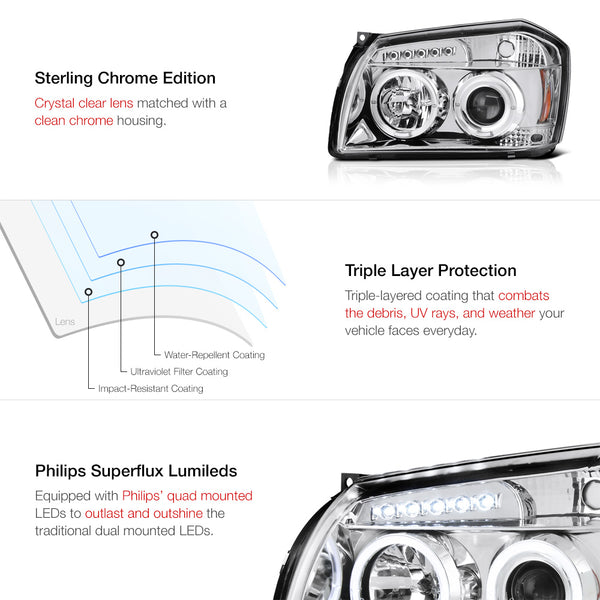 Sterling Chrome Edition

Crystal clear lens matched with a clean chrome housing.

Lens

Water-Repellent Coating

Ultraviolet Filter Coating

Impact-Resistant Coating

Triple Layer Protection

Triple-layered coating that combats the debris, UV rays, and weather your vehicle faces everyday.

Philips Superflux Lumileds

Equipped with Philips' quad mounted LEDs to outlast and outshine the traditional dual mounted LEDs.