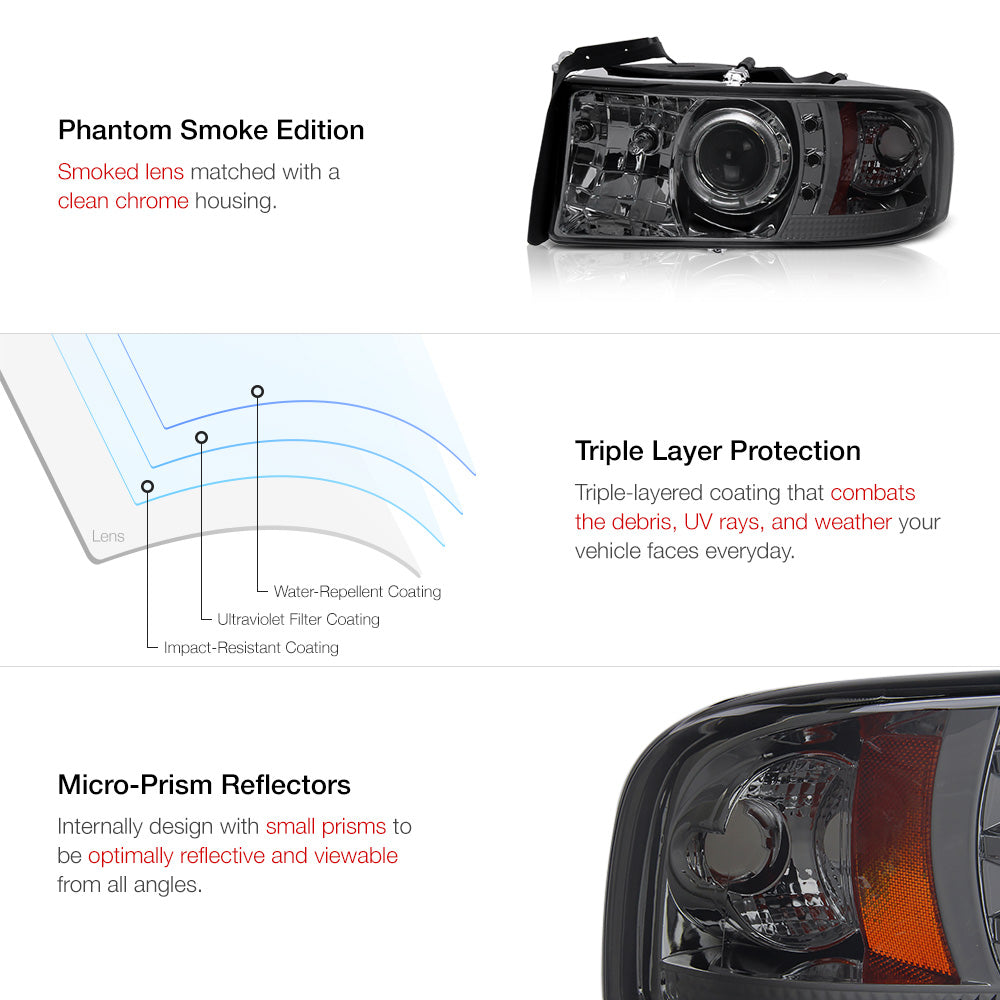 Phantom Smoke Edition

Smoked lens matched with a clean chrome housing.

Lens

Water-Repellent Coating

Ultraviolet Filter Coating

Impact-Resistant Coating

Triple Layer Protection

Triple-layered coating that combats the debris, UV rays, and weather your vehicle faces everyday.

Micro-Prism Reflectors

Internally design with small prisms to be optimally reflective and viewable from all angles.