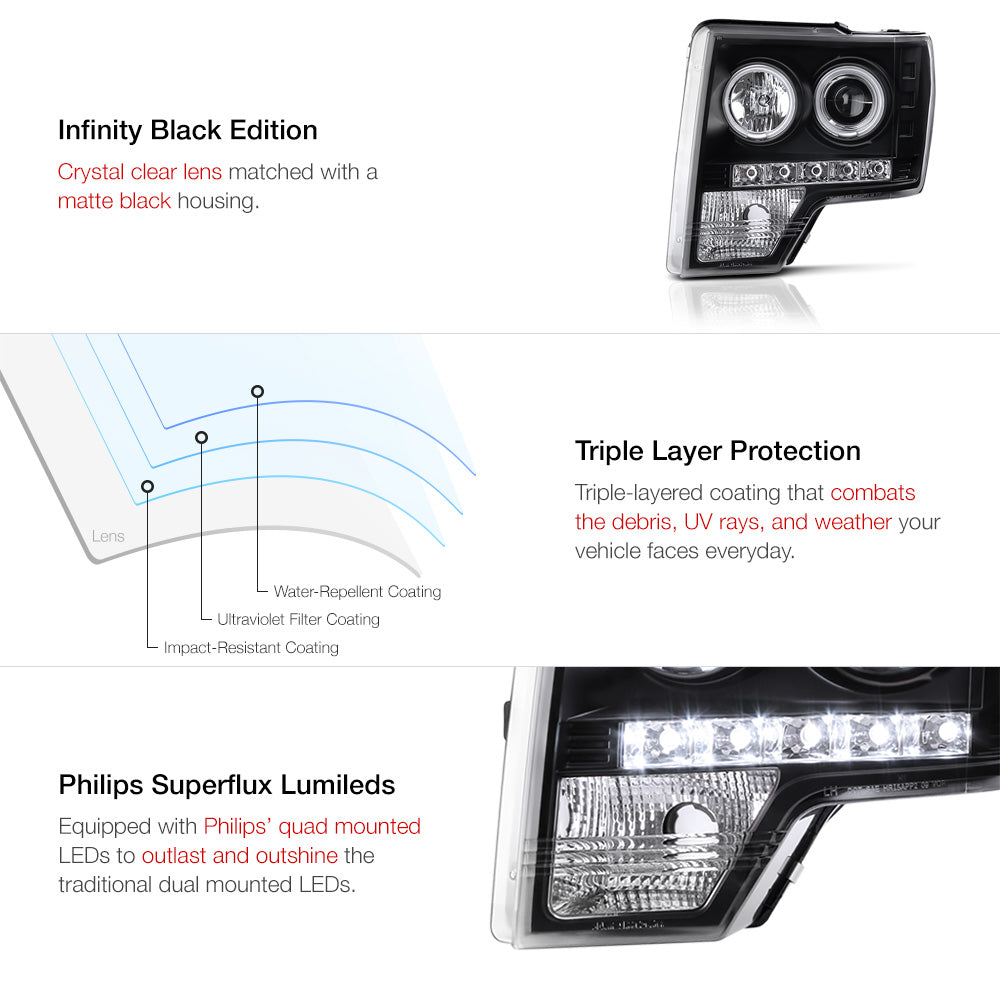 Infinity Black Edition

Crystal clear lens matched with a matte black housing.

Lens

Water-Repellent Coating

Ultraviolet Filter Coating

Impact-Resistant Coating

Triple Layer Protection

Triple-layered coating that combats the debris, UV rays, and weather your vehicle faces everyday.

Philips Superflux Lumileds

Equipped with Philips' quad mounted LEDs to outlast and outshine the traditional dual mounted LEDs.