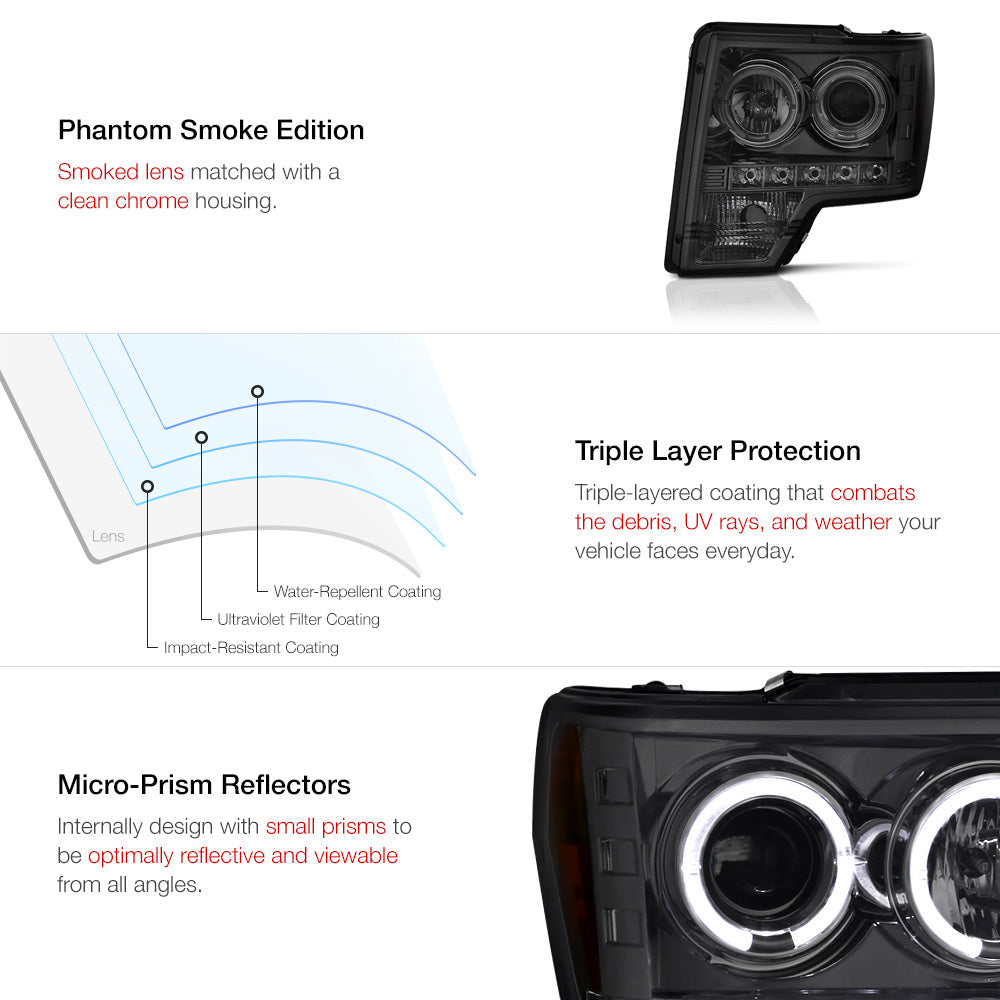 Phantom Smoke Edition

Smoked lens matched with a clean chrome housing.

Lens

Water-Repellent Coating

Ultraviolet Filter Coating

Impact-Resistant Coating

Triple Layer Protection

Triple-layered coating that combats the debris, UV rays, and weather your vehicle faces everyday.

Micro-Prism Reflectors

Internally design with small prisms to be optimally reflective and viewable from all angles.