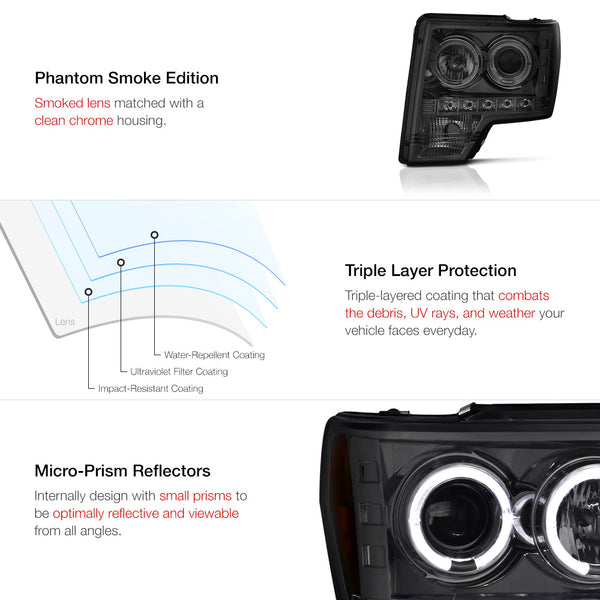 Phantom Smoke Edition

Smoked lens matched with a clean chrome housing.

Lens

Water-Repellent Coating

Ultraviolet Filter Coating

Impact-Resistant Coating

Triple Layer Protection

Triple-layered coating that combats the debris, UV rays, and weather your vehicle faces everyday.

Micro-Prism Reflectors

Internally design with small prisms to be optimally reflective and viewable from all angles.