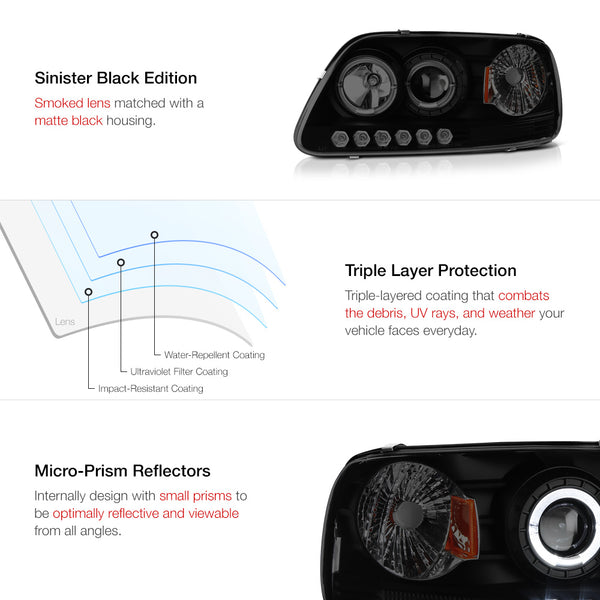 Sinister Black Edition

Smoked lens matched with a matte black housing.

Lens

Water-Repellent Coating

Ultraviolet Filter Coating

Impact-Resistant Coating

Triple Layer Protection

Triple-layered coating that combats the debris, UV rays, and weather your vehicle faces everyday.

Micro-Prism Reflectors

Internally design with small prisms to be optimally reflective and viewable from all angles.