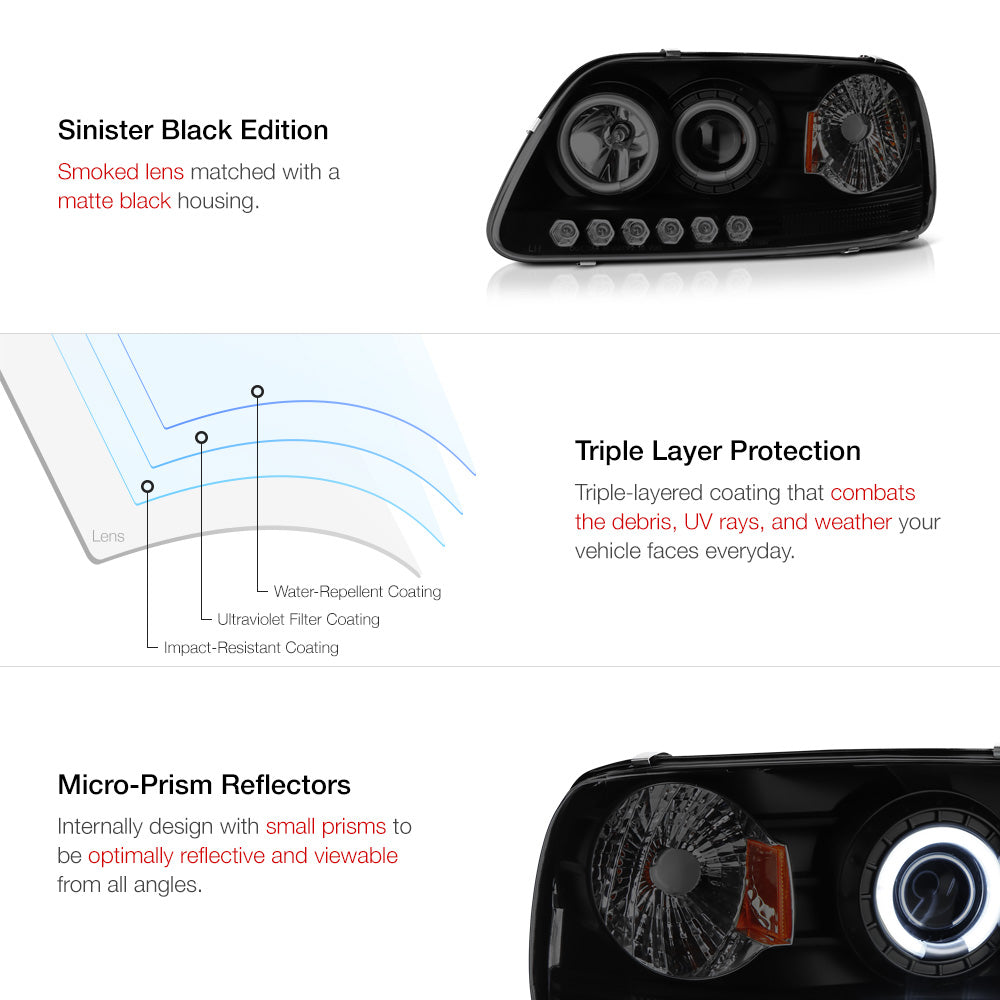 Sinister Black Edition

Smoked lens matched with a matte black housing.

Lens

Water-Repellent Coating

Ultraviolet Filter Coating

Impact-Resistant Coating

Triple Layer Protection

Triple-layered coating that combats the debris, UV rays, and weather your vehicle faces everyday.

Micro-Prism Reflectors

Internally design with small prisms to be optimally reflective and viewable from all angles.