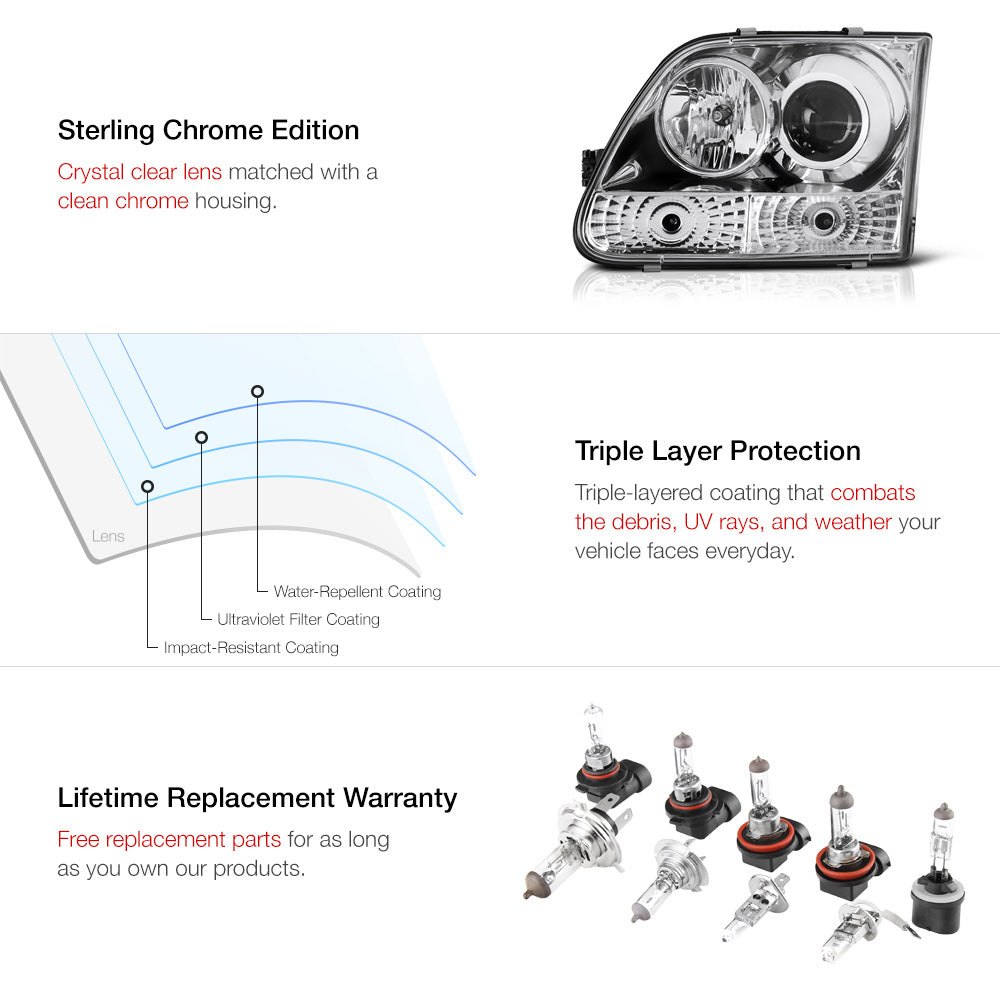 Sterling Chrome Edition

Crystal clear lens matched with a clean chrome housing.

Lens

Water-Repellent Coating

Ultraviolet Filter Coating

Impact-Resistant Coating

Triple Layer Protection

Triple-layered coating that combats the debris, UV rays, and weather your vehicle faces everyday.

Lifetime Replacement Warranty

Free replacement parts for as long as you own our products.