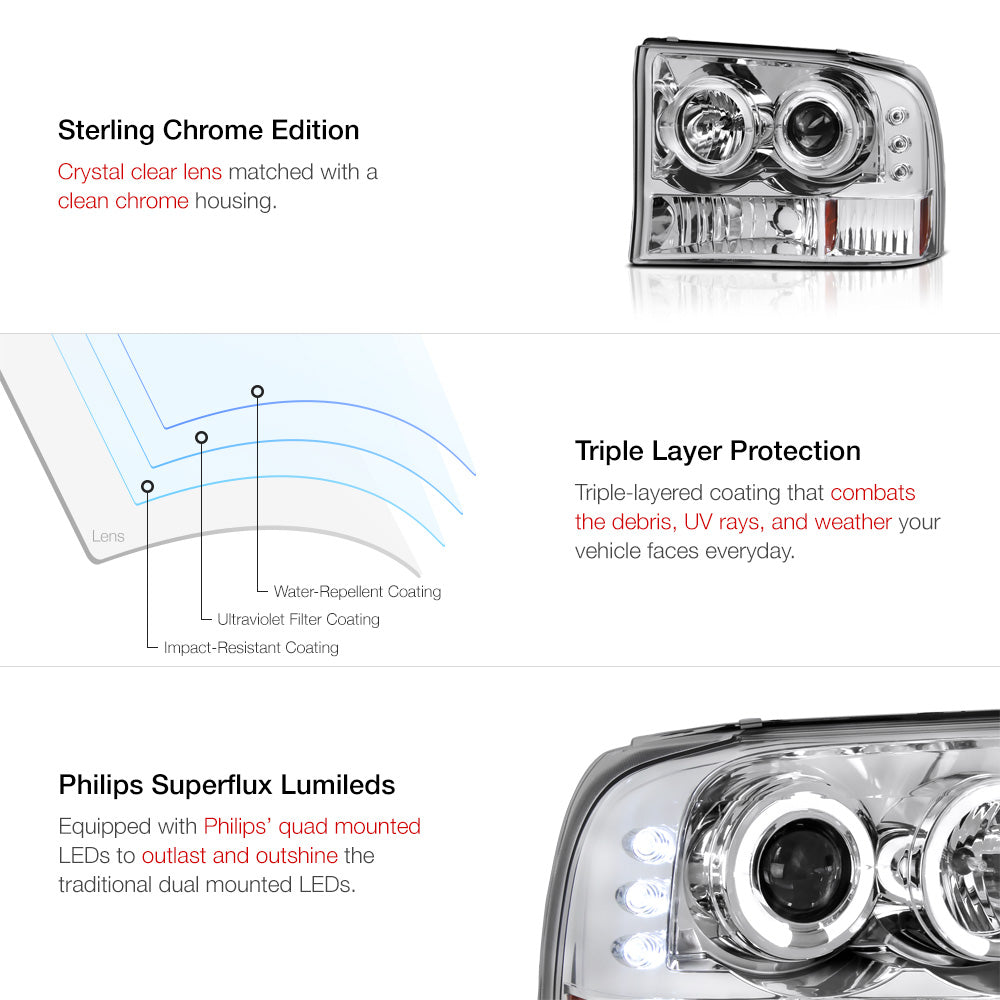 Sterling Chrome Edition

Crystal clear lens matched with a clean chrome housing.

Lens

Water-Repellent Coating

Ultraviolet Filter Coating

Impact-Resistant Coating

Triple Layer Protection

Triple-layered coating that combats the debris, UV rays, and weather your vehicle faces everyday.

Philips Superflux Lumileds

Equipped with Philips' quad mounted LEDs to outlast and outshine the traditional dual mounted LEDs.