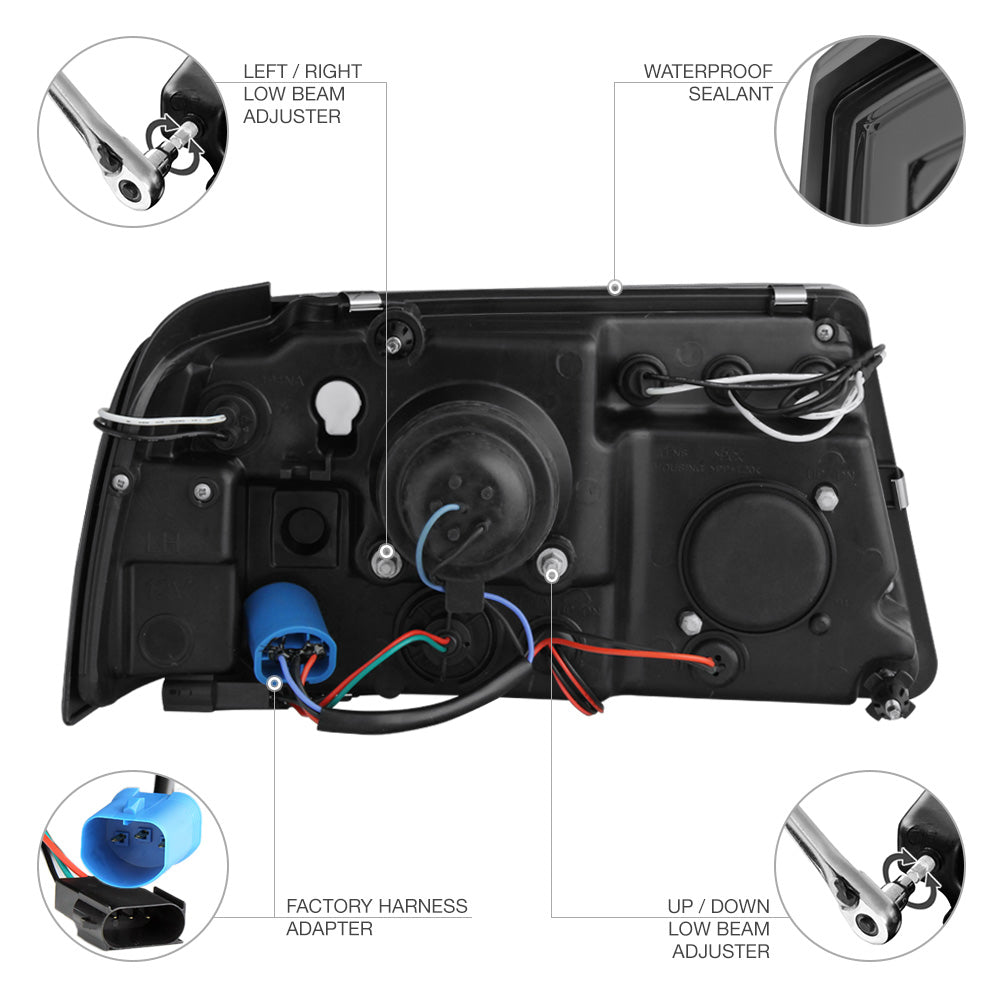 LEFT / RIGHT
LOW BEAM
ADJUSTER

WATERPROOF
SEALANT

FACTORY HARNESS
ADAPTER

UP / DOWN
LOW BEAM
ADJUSTER