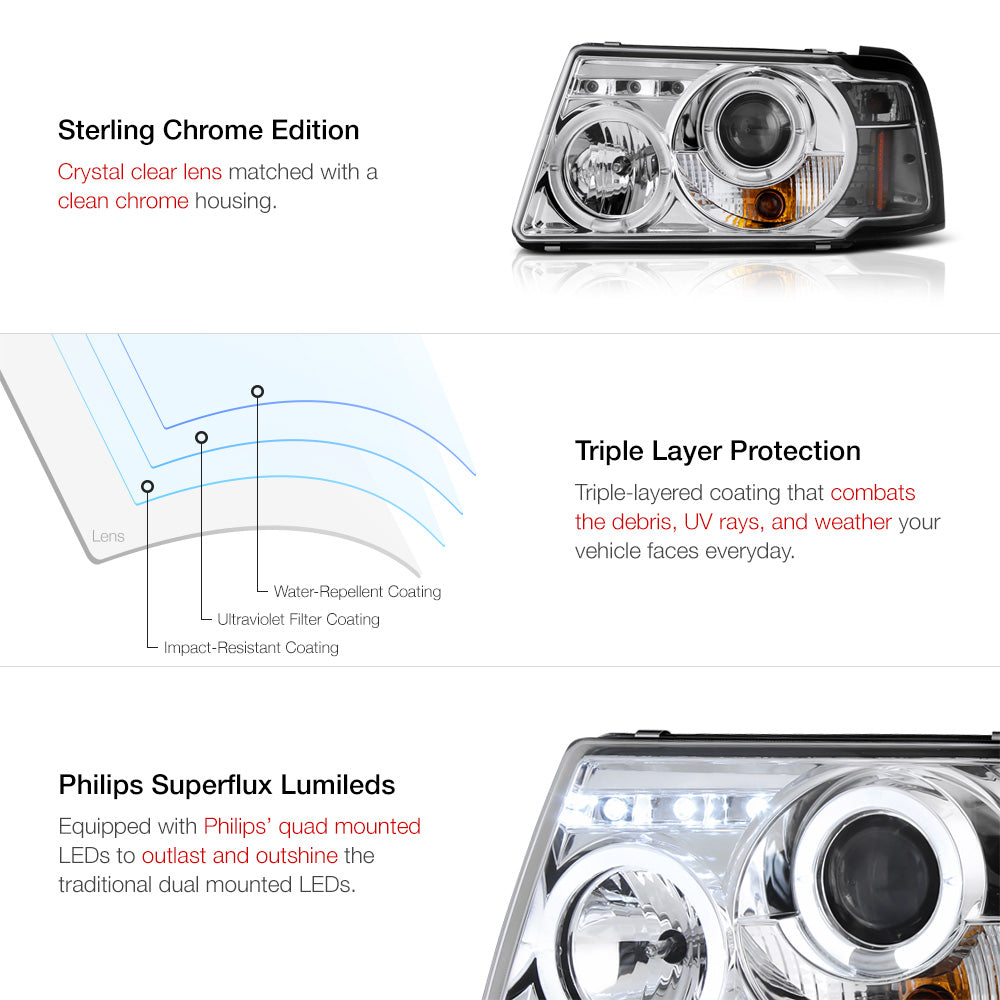 Sterling Chrome Edition

Crystal clear lens matched with a clean chrome housing.

Lens

Water-Repellent Coating

Ultraviolet Filter Coating

Impact-Resistant Coating

Triple Layer Protection

Triple-layered coating that combats the debris, UV rays, and weather your vehicle faces everyday.

Philips Superflux Lumileds

Equipped with Philips' quad mounted LEDs to outlast and outshine the traditional dual mounted LEDs.