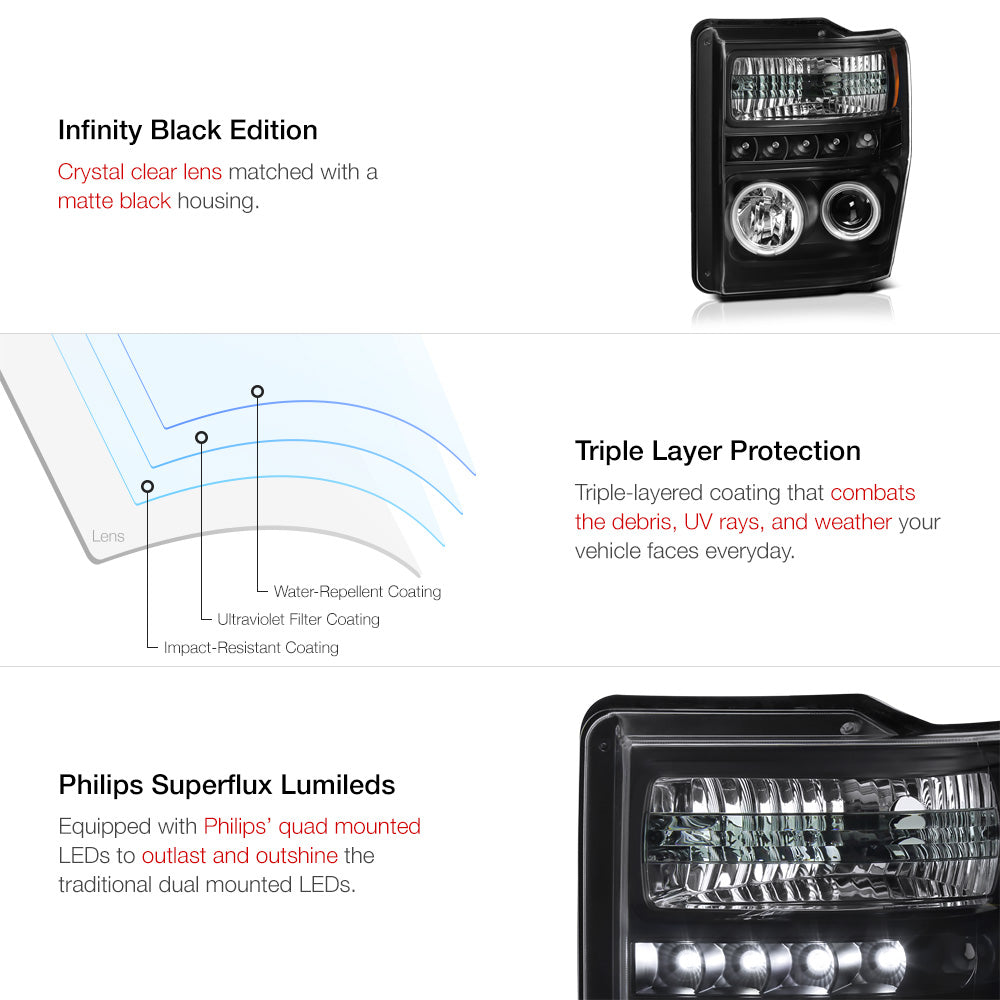 Infinity Black Edition

Crystal clear lens matched with a matte black housing.

Lens

Water-Repellent Coating

Ultraviolet Filter Coating

Impact-Resistant Coating

Triple Layer Protection

Triple-layered coating that combats the debris, UV rays, and weather your vehicle faces everyday.

Philips Superflux Lumileds

Equipped with Philips' quad mounted LEDs to outlast and outshine the traditional dual mounted LEDs.