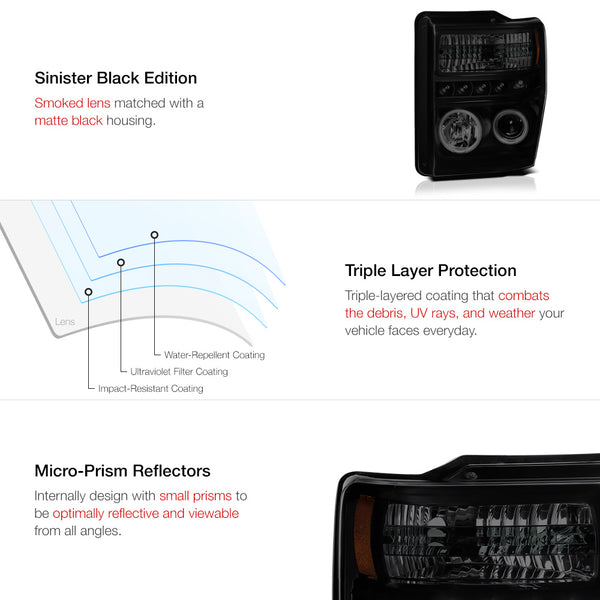 Sinister Black Edition

Smoked lens matched with a matte black housing.

Lens

Water-Repellent Coating

Ultraviolet Filter Coating

Impact-Resistant Coating

Triple Layer Protection

Triple-layered coating that combats the debris, UV rays, and weather your vehicle faces everyday.

Micro-Prism Reflectors

Internally design with small prisms to be optimally reflective and viewable from all angles.