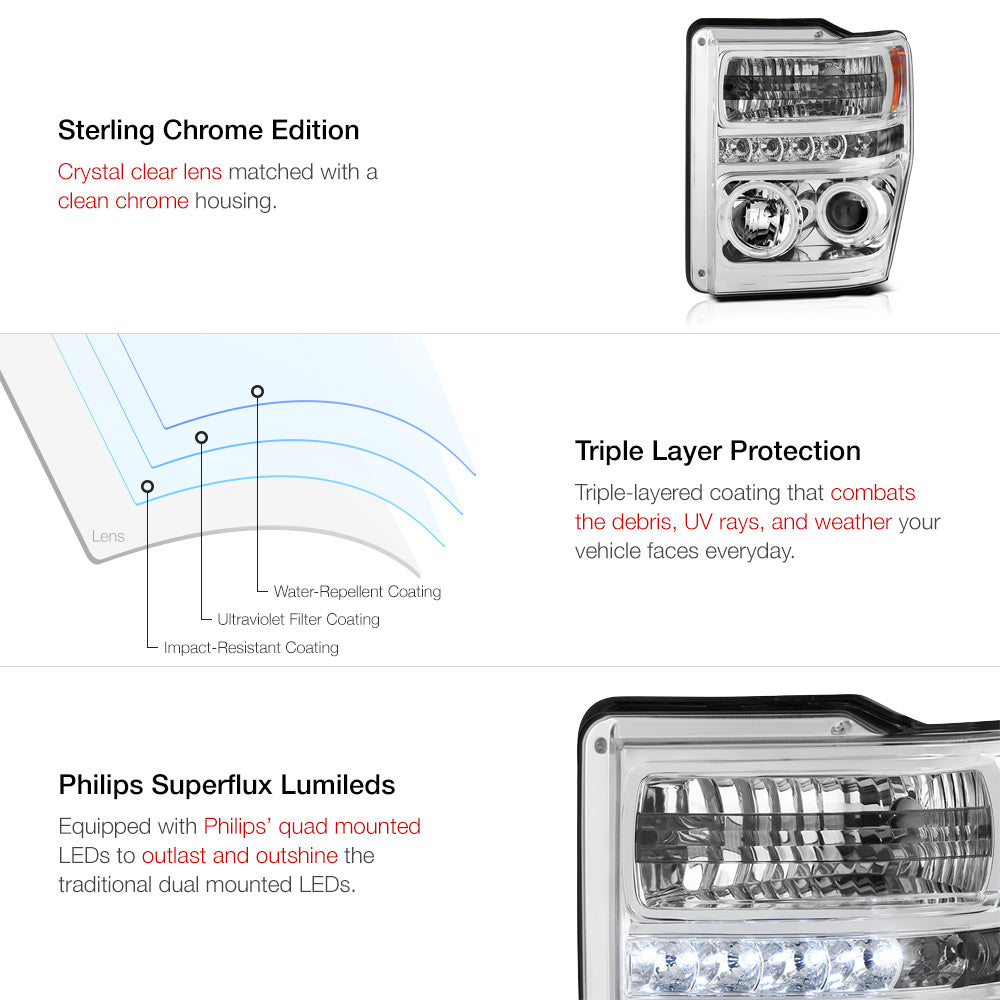 Sterling Chrome Edition

Crystal clear lens matched with a clean chrome housing.

Lens

Water-Repellent Coating

Ultraviolet Filter Coating

Impact-Resistant Coating

Triple Layer Protection

Triple-layered coating that combats the debris, UV rays, and weather your vehicle faces everyday.

Philips Superflux Lumileds

Equipped with Philips' quad mounted LEDs to outlast and outshine the traditional dual mounted LEDs.