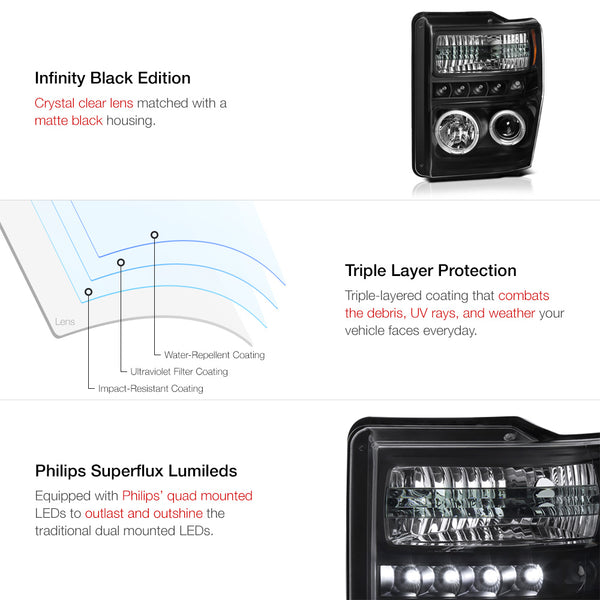 Infinity Black Edition

Crystal clear lens matched with a matte black housing.

Lens

Water-Repellent Coating

Ultraviolet Filter Coating

Impact-Resistant Coating

Triple Layer Protection

Triple-layered coating that combats the debris, UV rays, and weather your vehicle faces everyday.

Philips Superflux Lumileds

Equipped with Philips' quad mounted LEDs to outlast and outshine the traditional dual mounted LEDs.