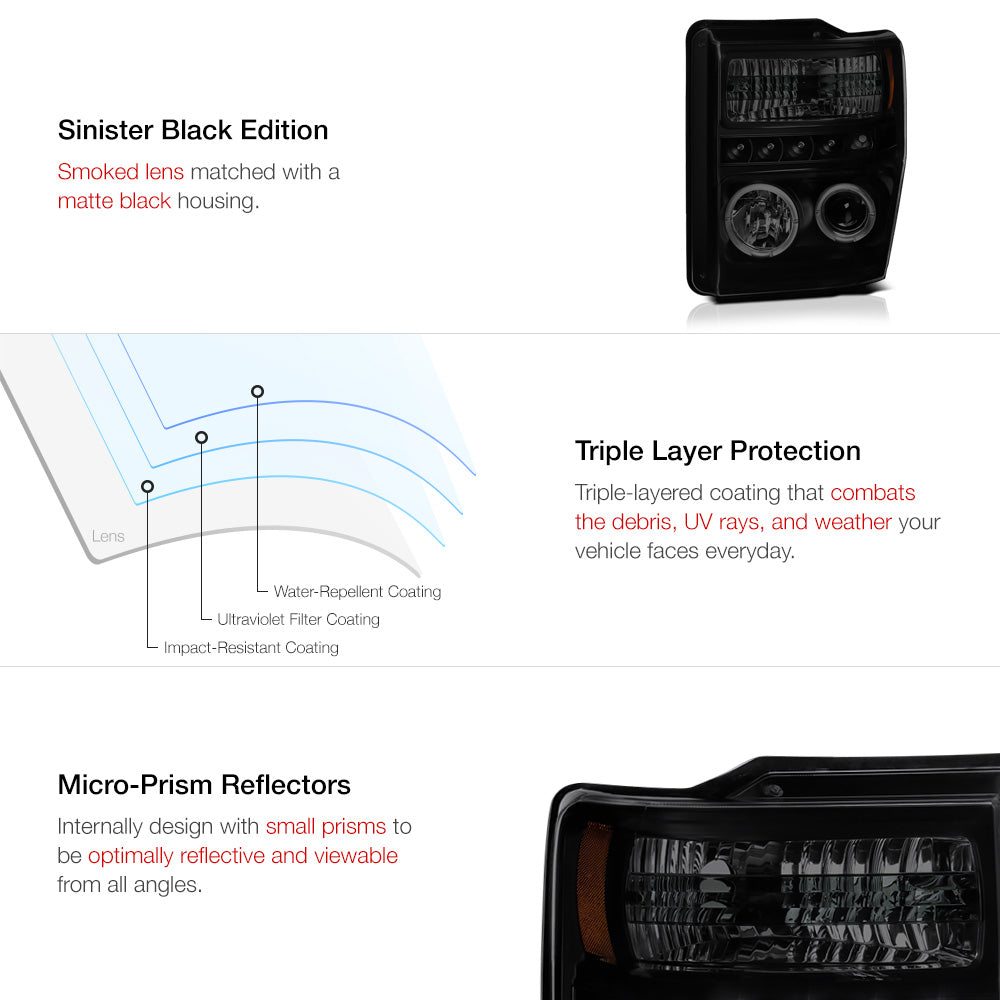 Sinister Black Edition

Smoked lens matched with a matte black housing.

Lens

Water-Repellent Coating

Ultraviolet Filter Coating

Impact-Resistant Coating

Triple Layer Protection

Triple-layered coating that combats the debris, UV rays, and weather your vehicle faces everyday.

Micro-Prism Reflectors

Internally design with small prisms to be optimally reflective and viewable from all angles.