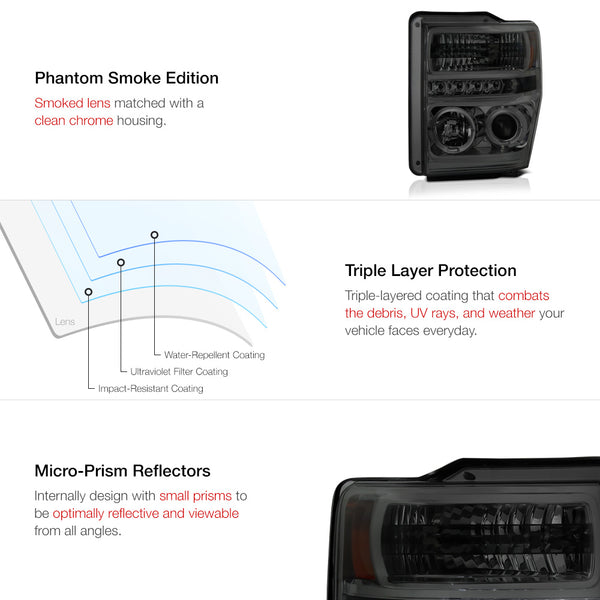 Phantom Smoke Edition

Smoked lens matched with a clean chrome housing.

Lens

Water-Repellent Coating

Ultraviolet Filter Coating

Impact-Resistant Coating

Triple Layer Protection

Triple-layered coating that combats the debris, UV rays, and weather your vehicle faces everyday.

Micro-Prism Reflectors

Internally design with small prisms to be optimally reflective and viewable from all angles.