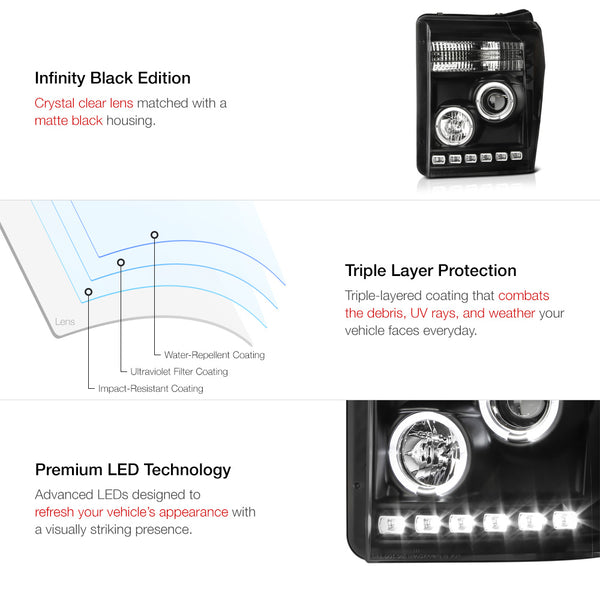 Infinity Black Edition

Crystal clear lens matched with a matte black housing.

Lens

Water-Repellent Coating

Ultraviolet Filter Coating

Impact-Resistant Coating

Triple Layer Protection

Triple-layered coating that combats the debris, UV rays, and weather your vehicle faces everyday.

Premium LED Technology

Advanced LEDs designed to refresh your vehicle's appearance with a visually striking presence.