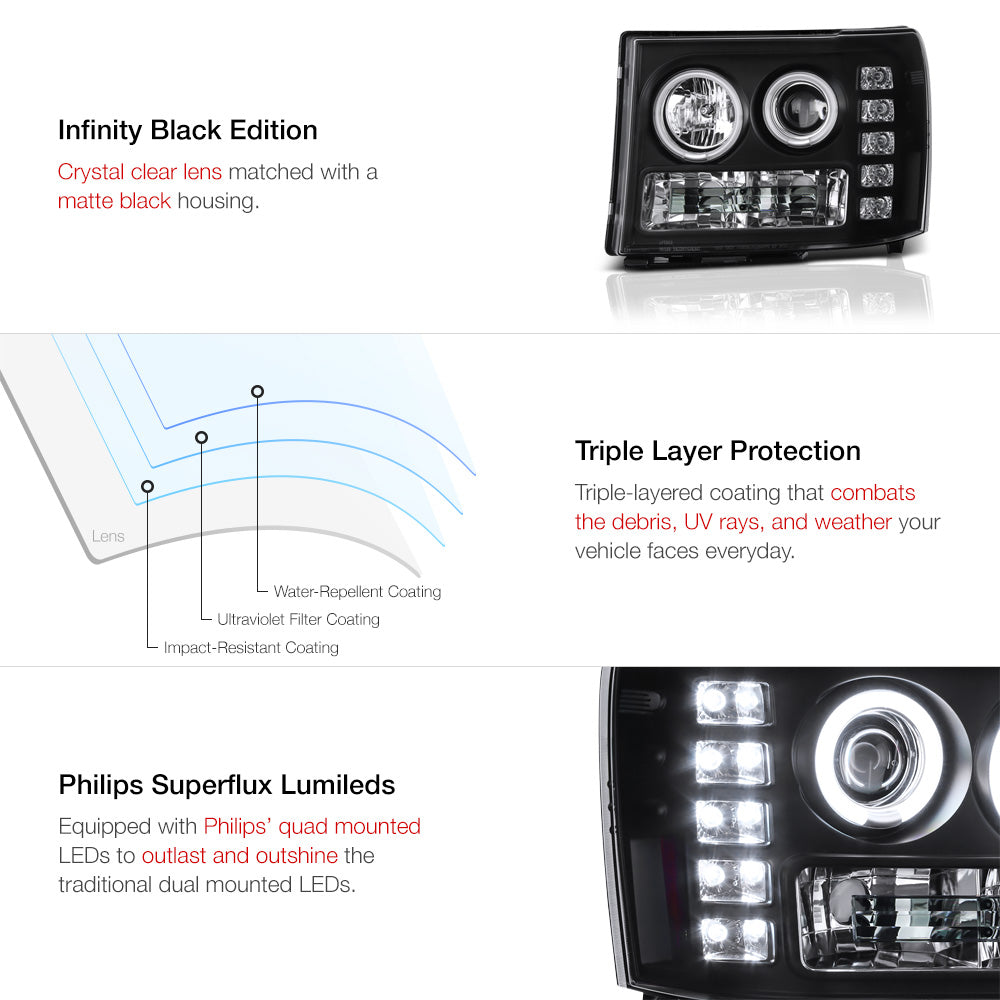 Infinity Black Edition

Crystal clear lens matched with a matte black housing.

Lens

Water-Repellent Coating

Ultraviolet Filter Coating

Impact-Resistant Coating

Triple Layer Protection

Triple-layered coating that combats the debris, UV rays, and weather your vehicle faces everyday.

Philips Superflux Lumileds

Equipped with Philips' quad mounted LEDs to outlast and outshine the traditional dual mounted LEDs.