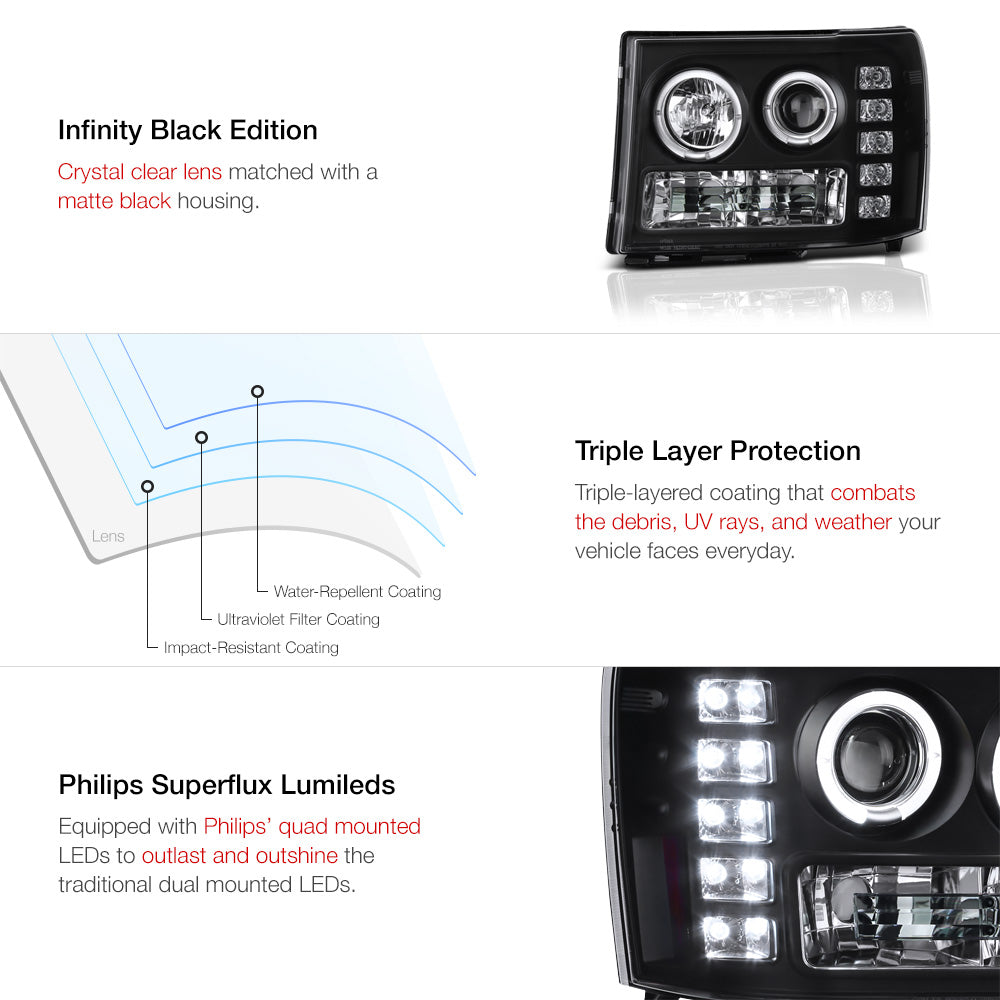 Infinity Black Edition

Crystal clear lens matched with a matte black housing.

Lens

Water-Repellent Coating

Ultraviolet Filter Coating

Impact-Resistant Coating

Triple Layer Protection

Triple-layered coating that combats the debris, UV rays, and weather your vehicle faces everyday.

Philips Superflux Lumileds

Equipped with Philips' quad mounted LEDs to outlast and outshine the traditional dual mounted LEDs.