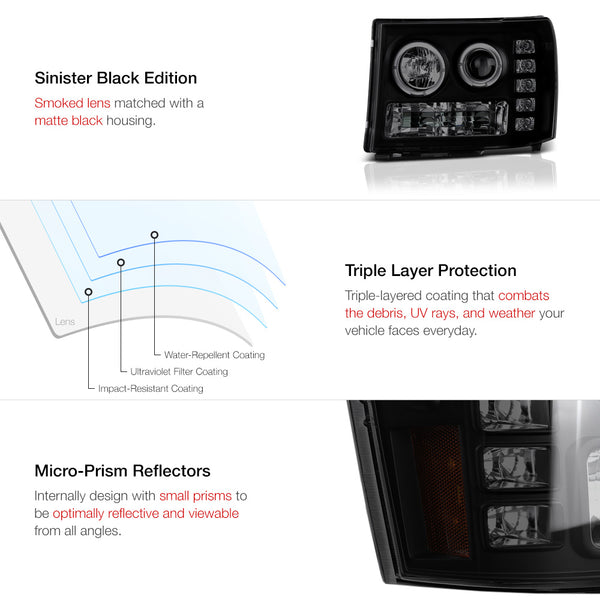 Sinister Black Edition

Smoked lens matched with a matte black housing.

Lens

Water-Repellent Coating

Ultraviolet Filter Coating

Impact-Resistant Coating

Triple Layer Protection

Triple-layered coating that combats the debris, UV rays, and weather your vehicle faces everyday.

Micro-Prism Reflectors

Internally design with small prisms to be optimally reflective and viewable from all angles.