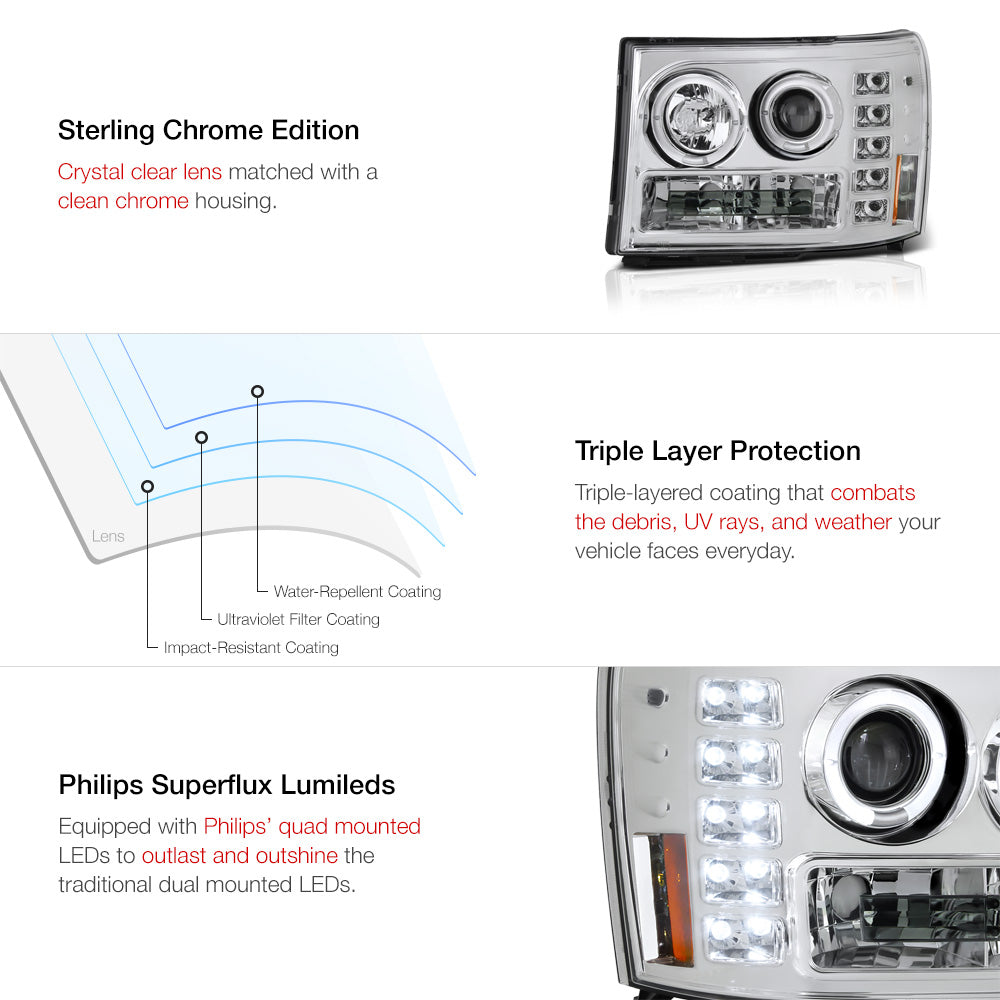 Sterling Chrome Edition

Crystal clear lens matched with a clean chrome housing.

Lens

Water-Repellent Coating

Ultraviolet Filter Coating

Impact-Resistant Coating

Triple Layer Protection

Triple-layered coating that combats the debris, UV rays, and weather your vehicle faces everyday.

Philips Superflux Lumileds

Equipped with Philips' quad mounted LEDs to outlast and outshine the traditional dual mounted LEDs.