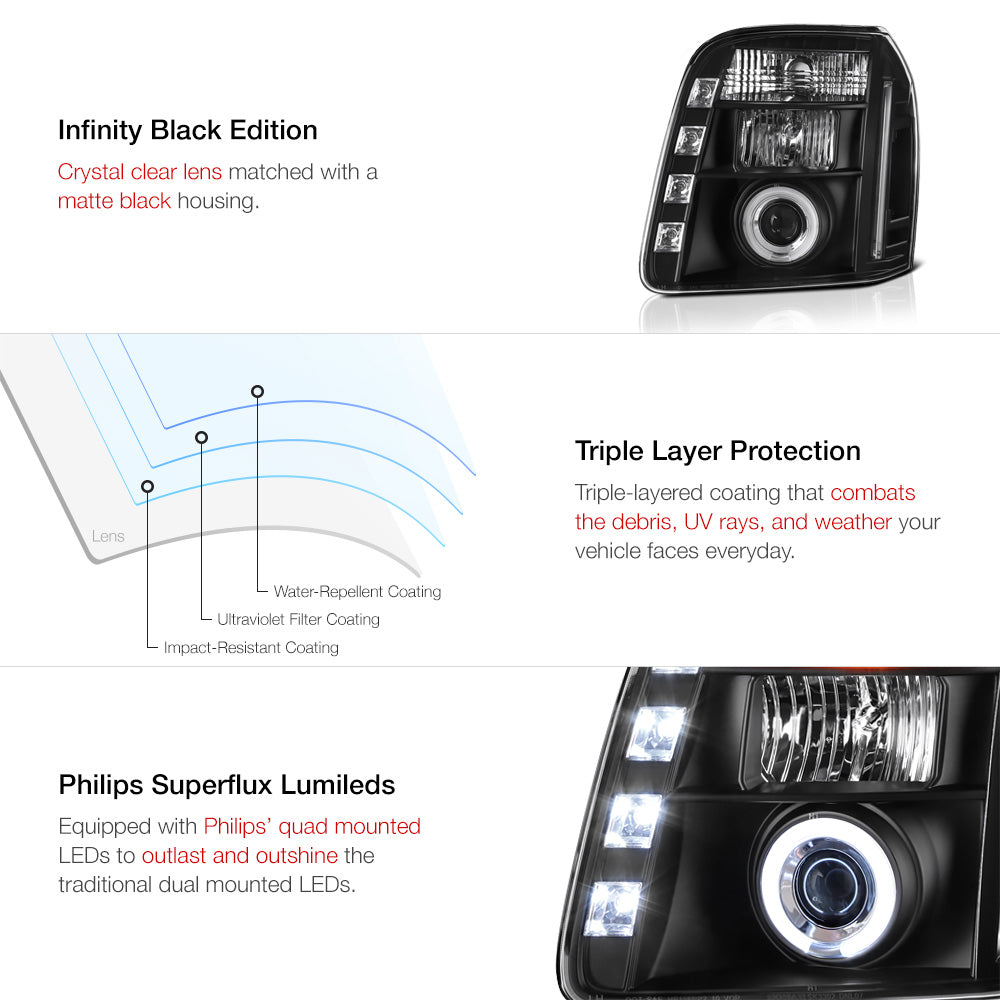 Infinity Black Edition

Crystal clear lens matched with a matte black housing.

Lens

Water-Repellent Coating

Ultraviolet Filter Coating

Impact-Resistant Coating

Triple Layer Protection

Triple-layered coating that combats the debris, UV rays, and weather your vehicle faces everyday.

Philips Superflux Lumileds

Equipped with Philips' quad mounted LEDs to outlast and outshine the traditional dual mounted LEDs.