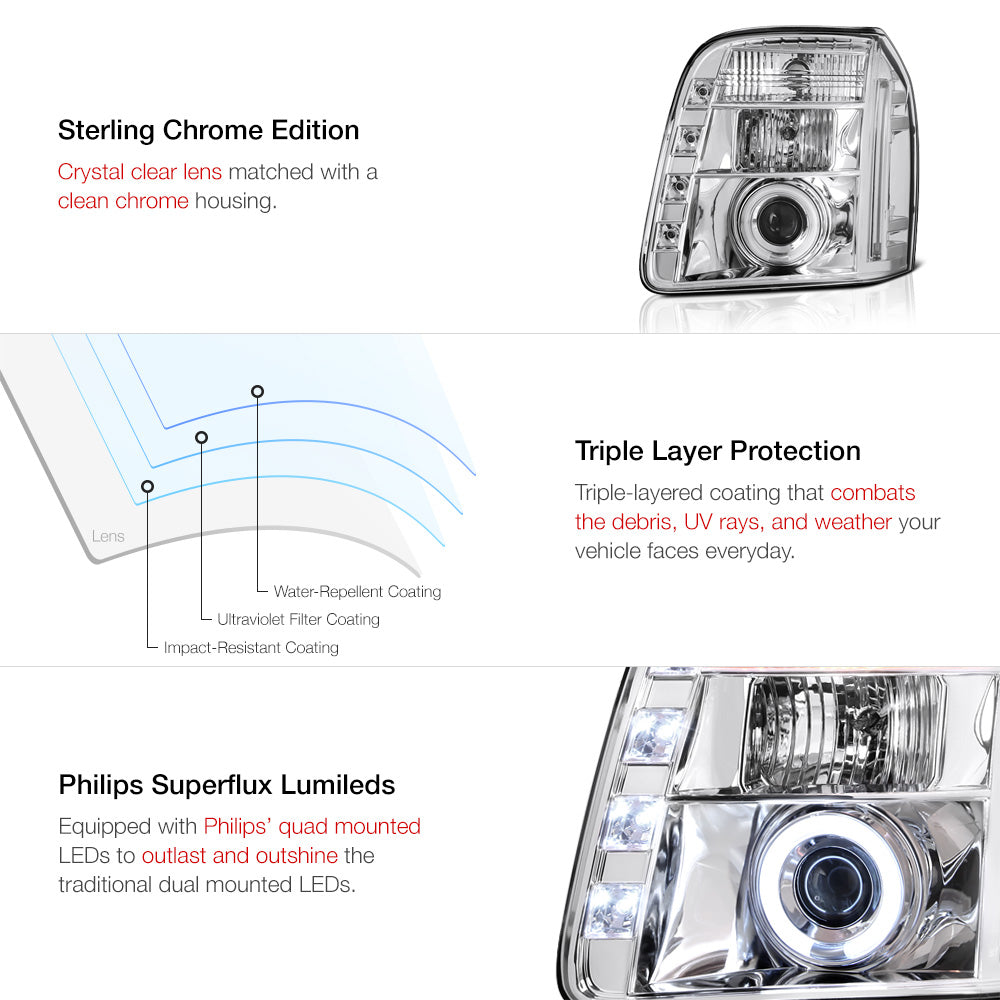 Sterling Chrome Edition

Crystal clear lens matched with a clean chrome housing.

Lens

Water-Repellent Coating

Ultraviolet Filter Coating

Impact-Resistant Coating

Triple Layer Protection

Triple-layered coating that combats the debris, UV rays, and weather your vehicle faces everyday.

Philips Superflux Lumileds

Equipped with Philips' quad mounted LEDs to outlast and outshine the traditional dual mounted LEDs.